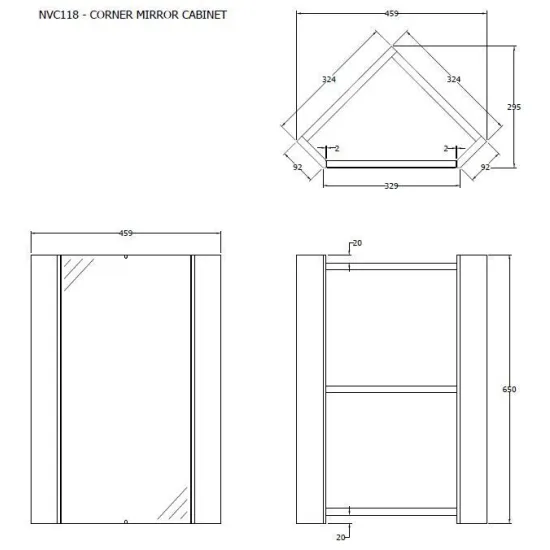 NVC118 - CORNER MIRROR CABINET

459
324
324
295
2
2
92
92
329

459

20
650
20