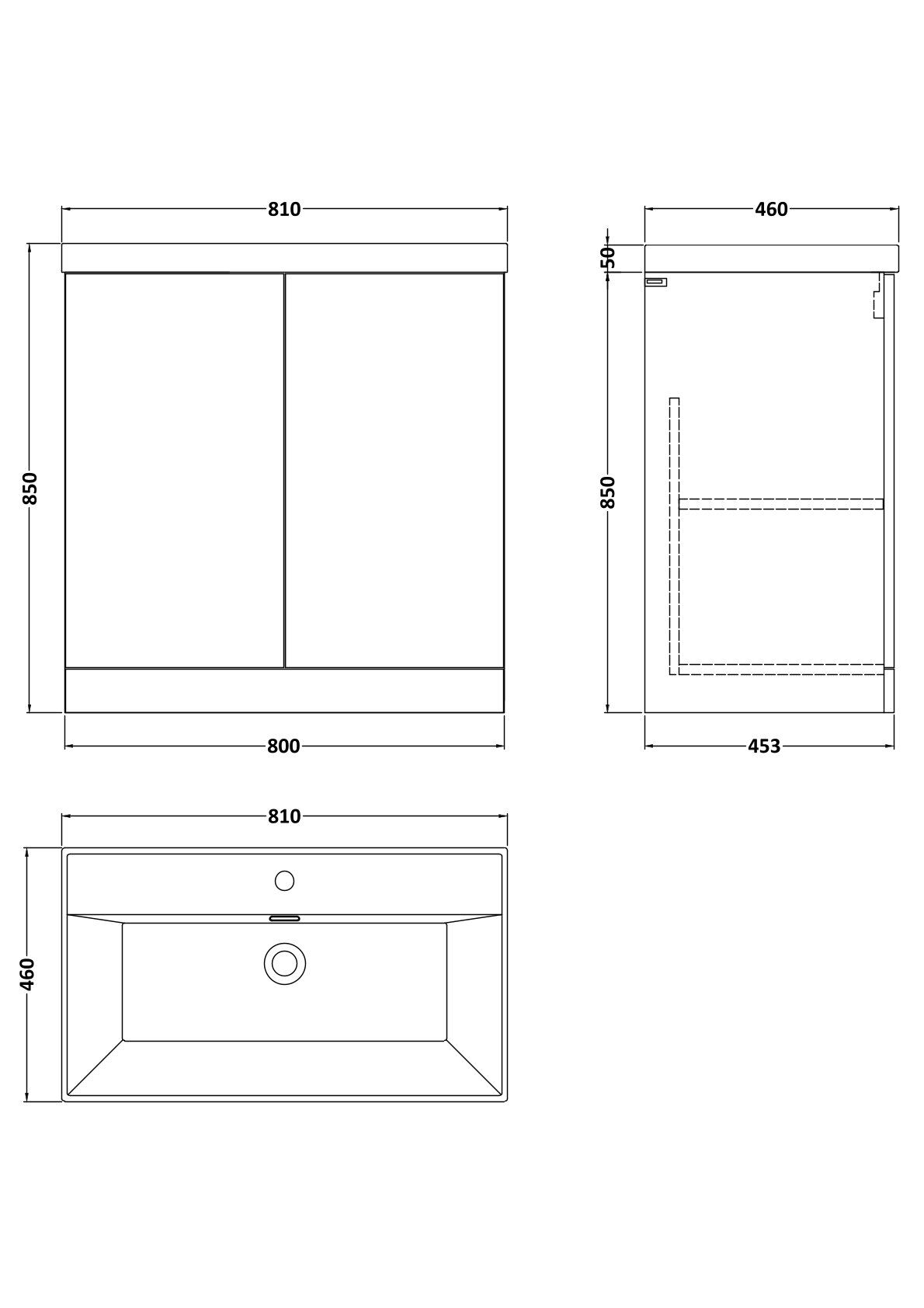 810

850

800

460

50

850

453

810

460