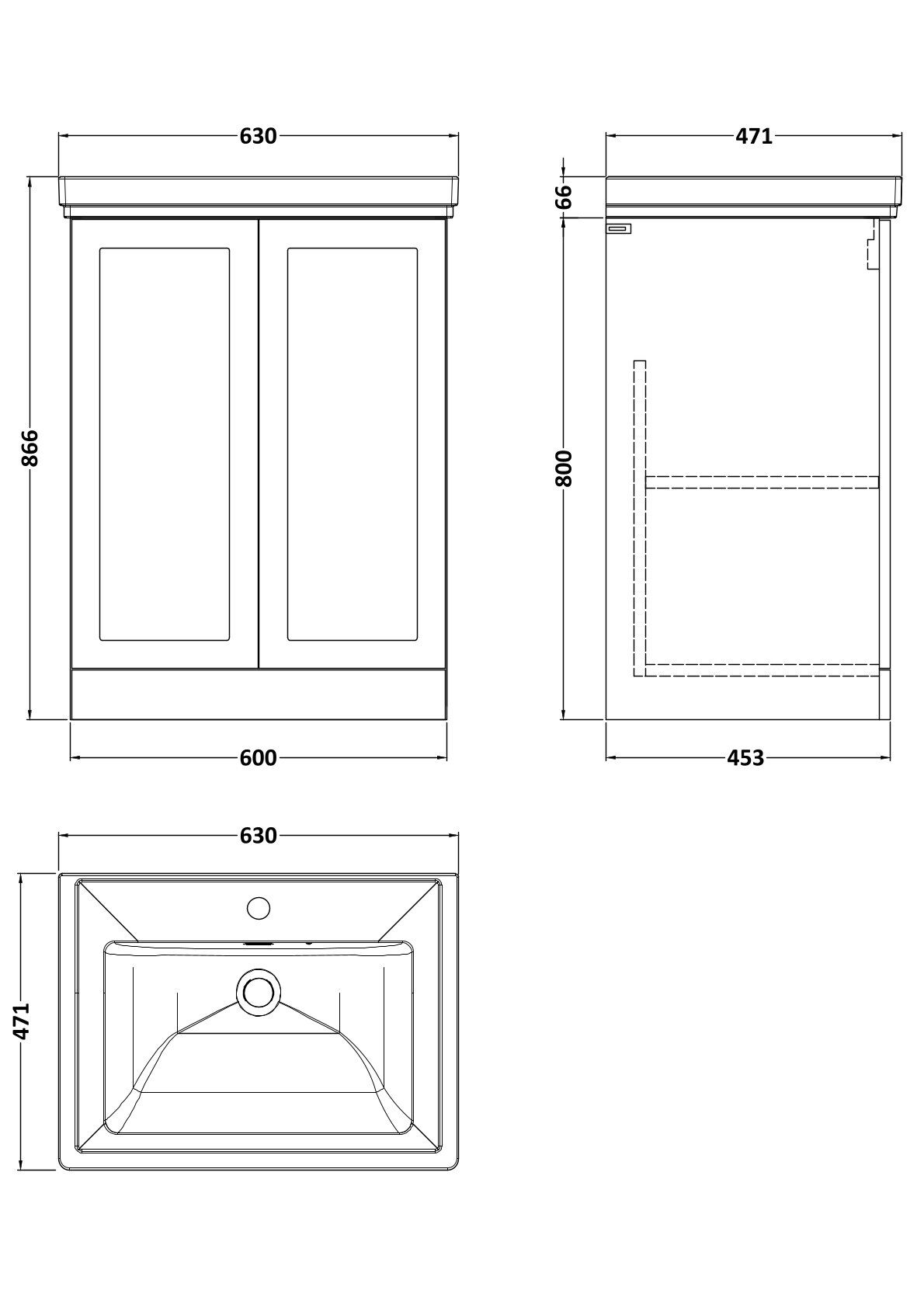 630

866

600

471

66

800

453

630

471