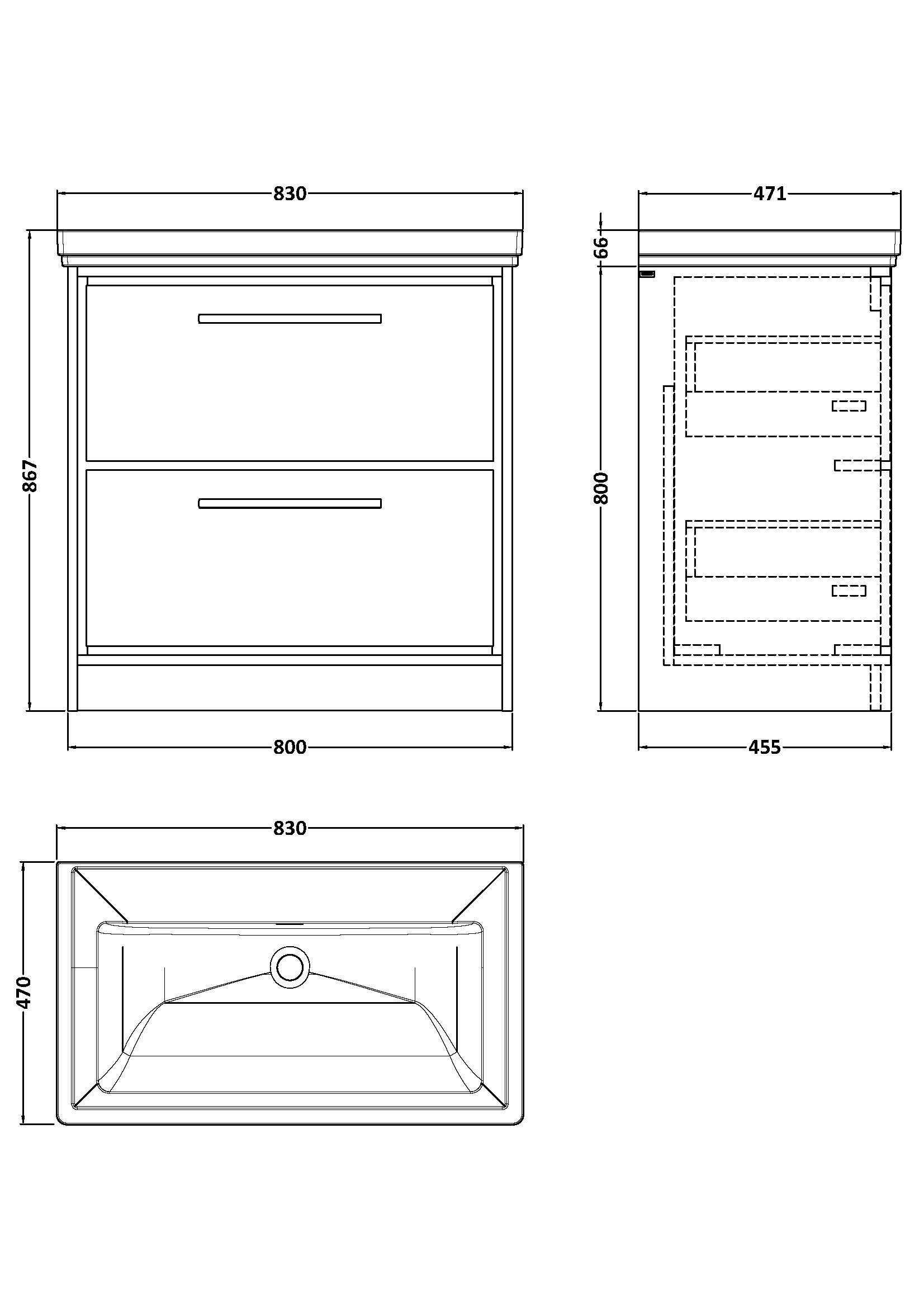 830

471

66

867

800

800

455

830

470