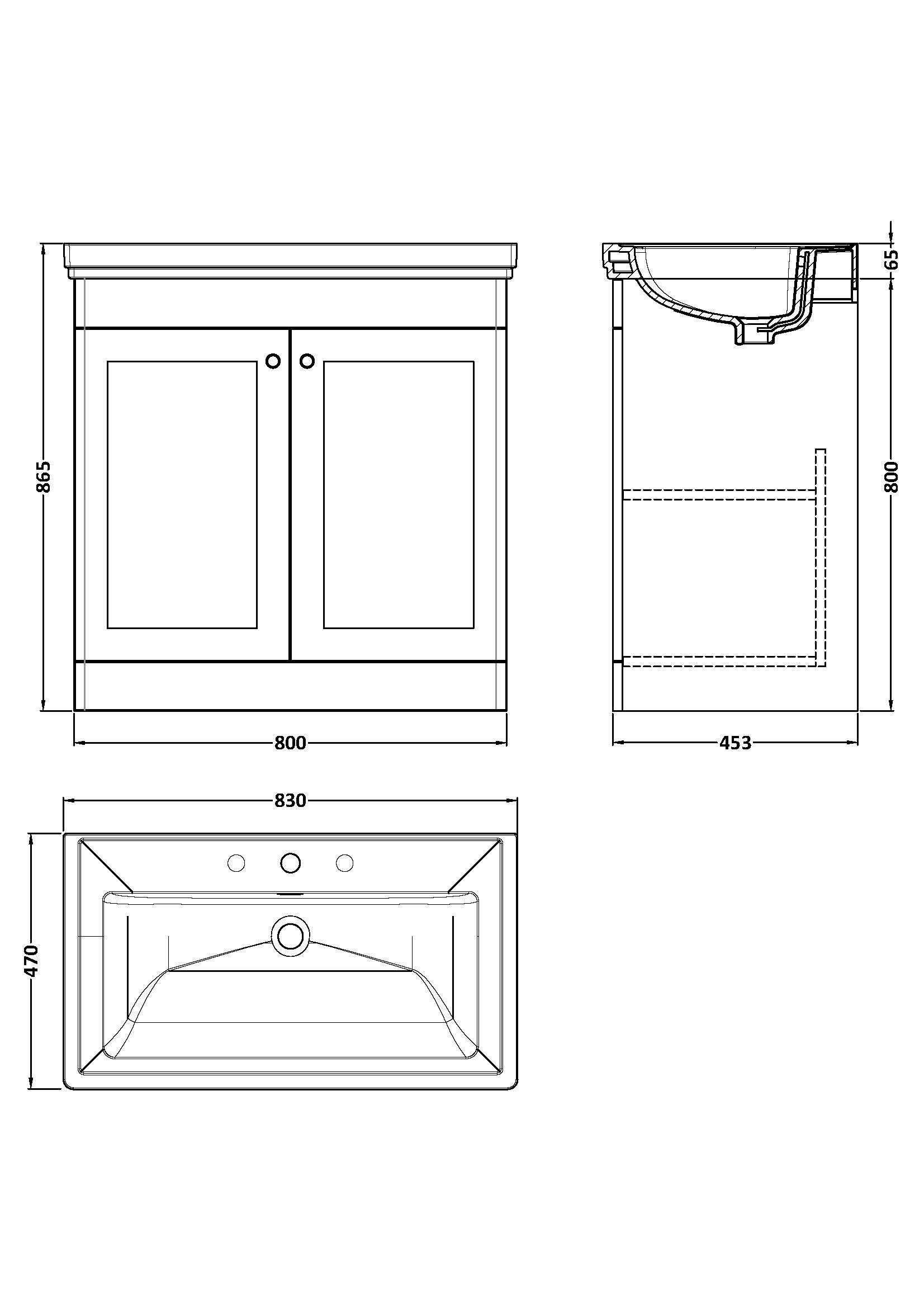 865
800
65
800
453
830
470