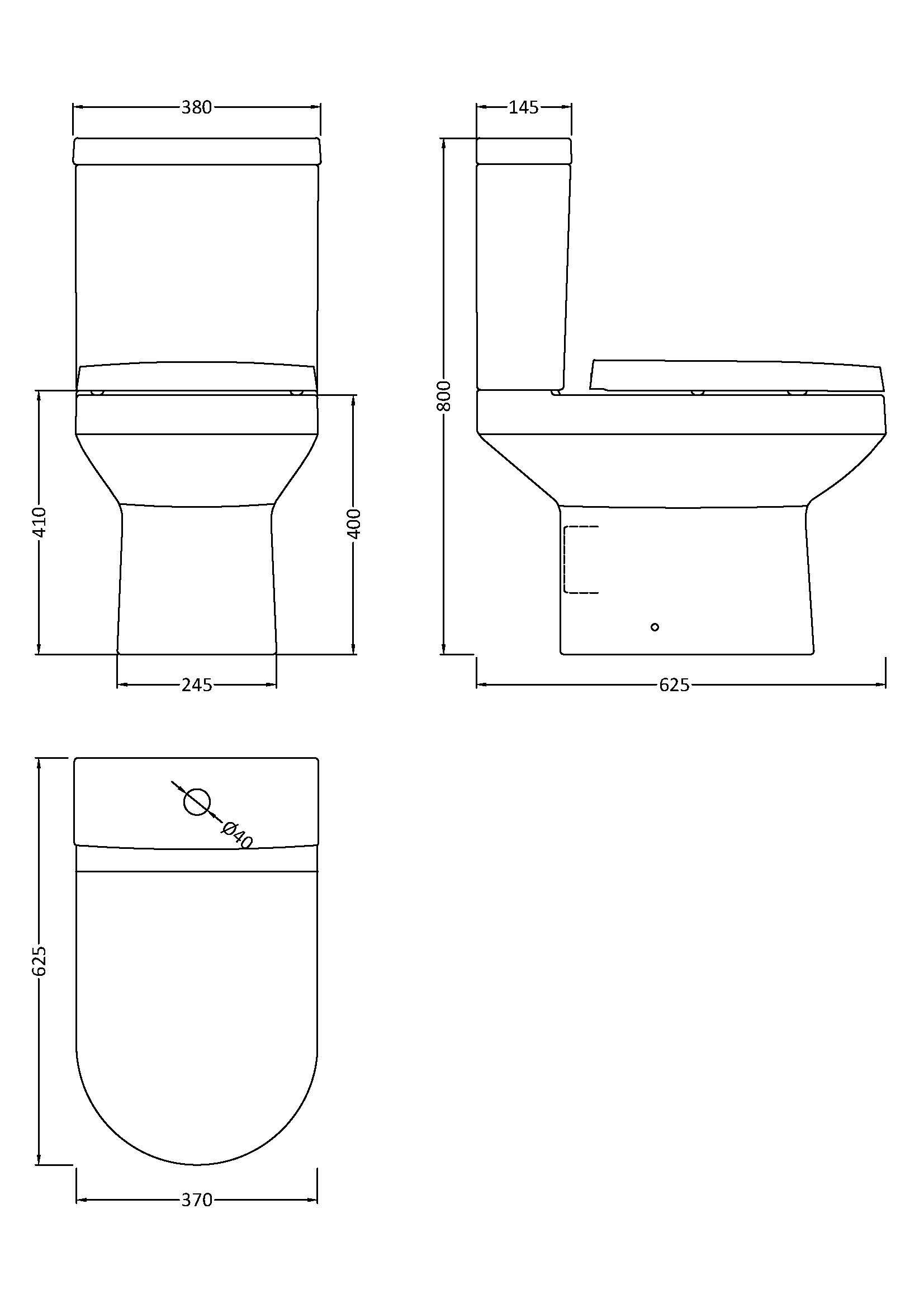 380
145
410
400
800
245
625
Ø40
625
370