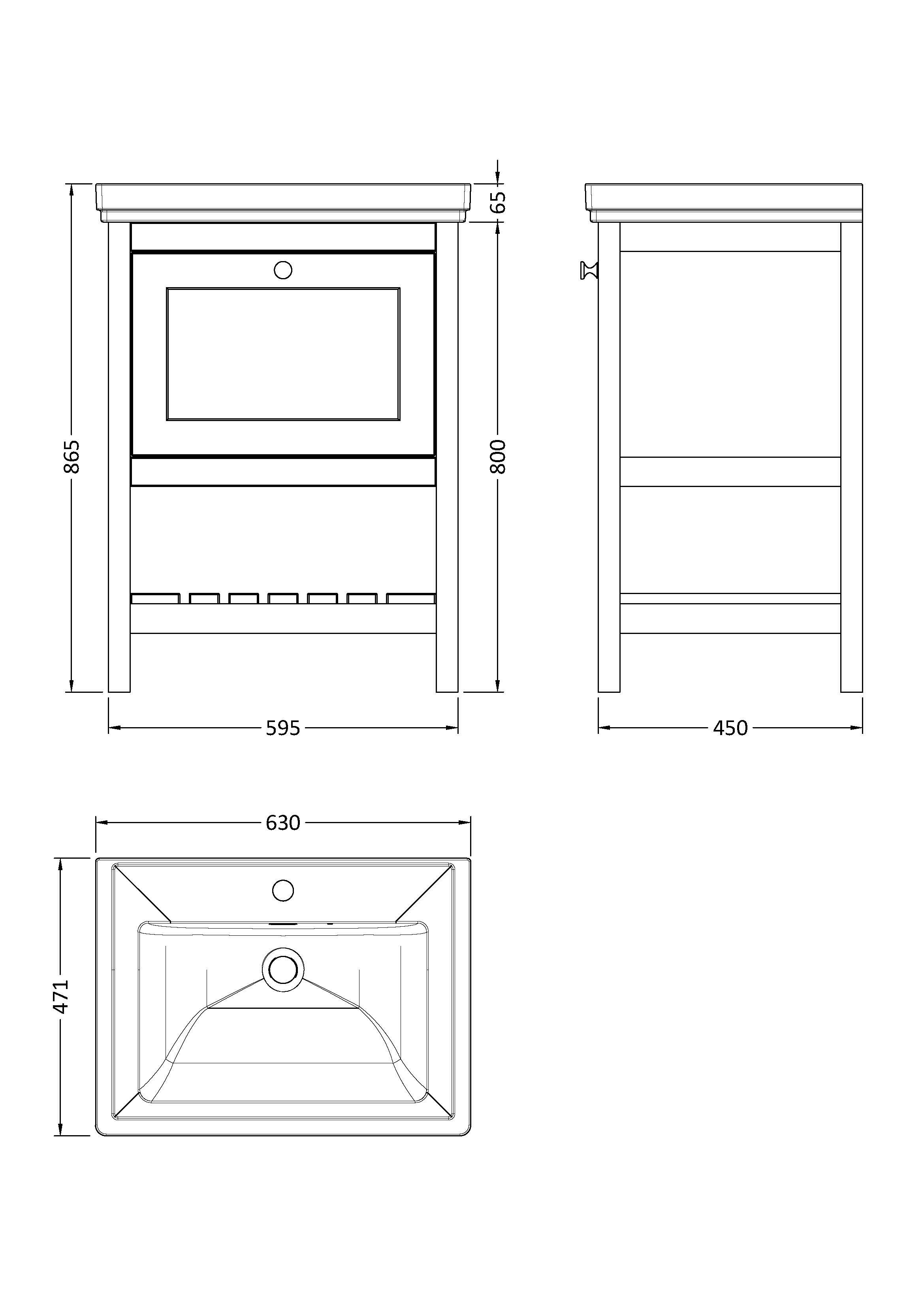 865
65
800
595
450
630
471