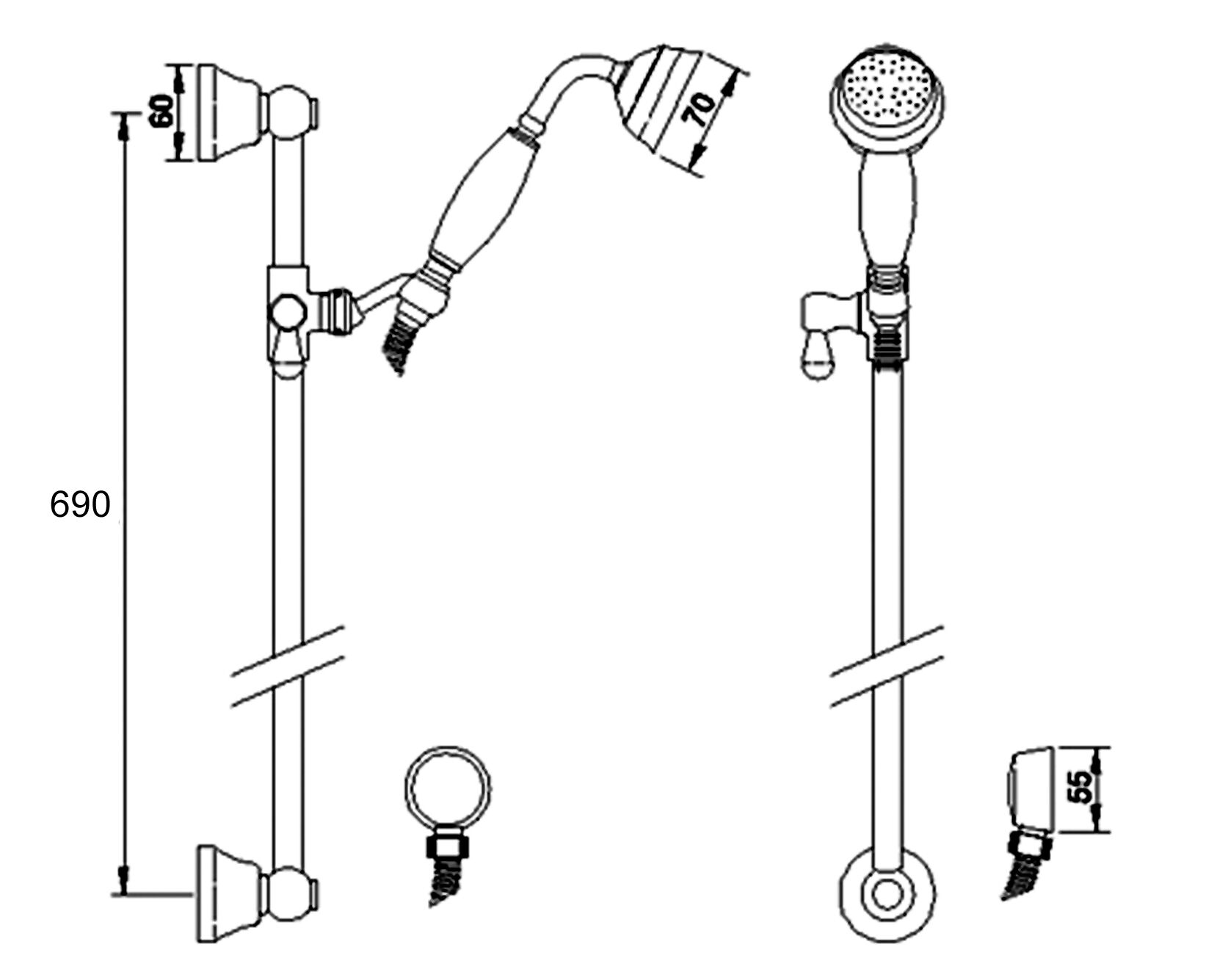 60

70

690

55