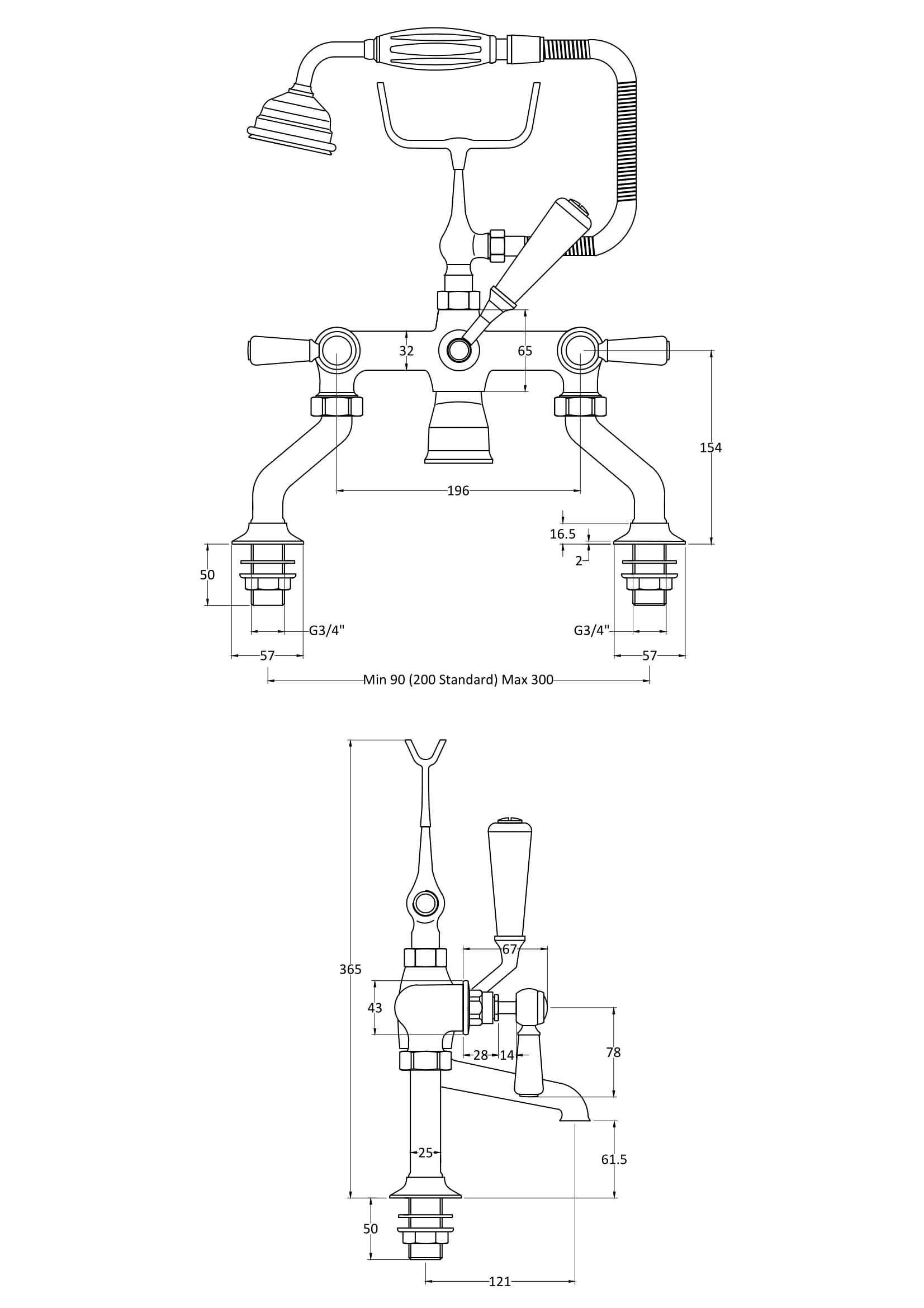 32
65
154
196
16.5
2
50
G3/4"
G3/4"
57
57
Min 90 (200 Standard) Max 300

365
67
43
28
14
78
25
61.5
50
121