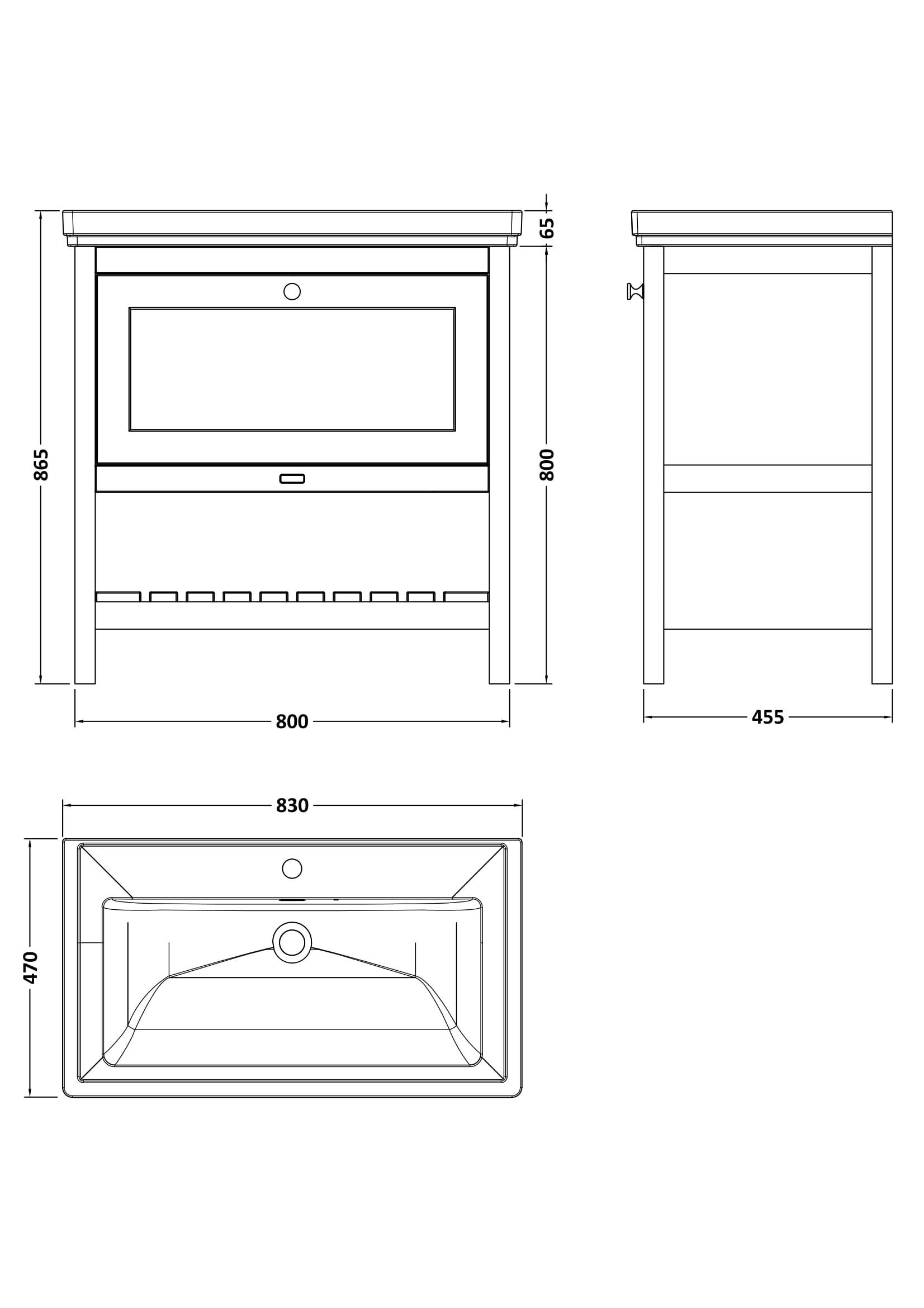 65

865

800

800

455

830

470