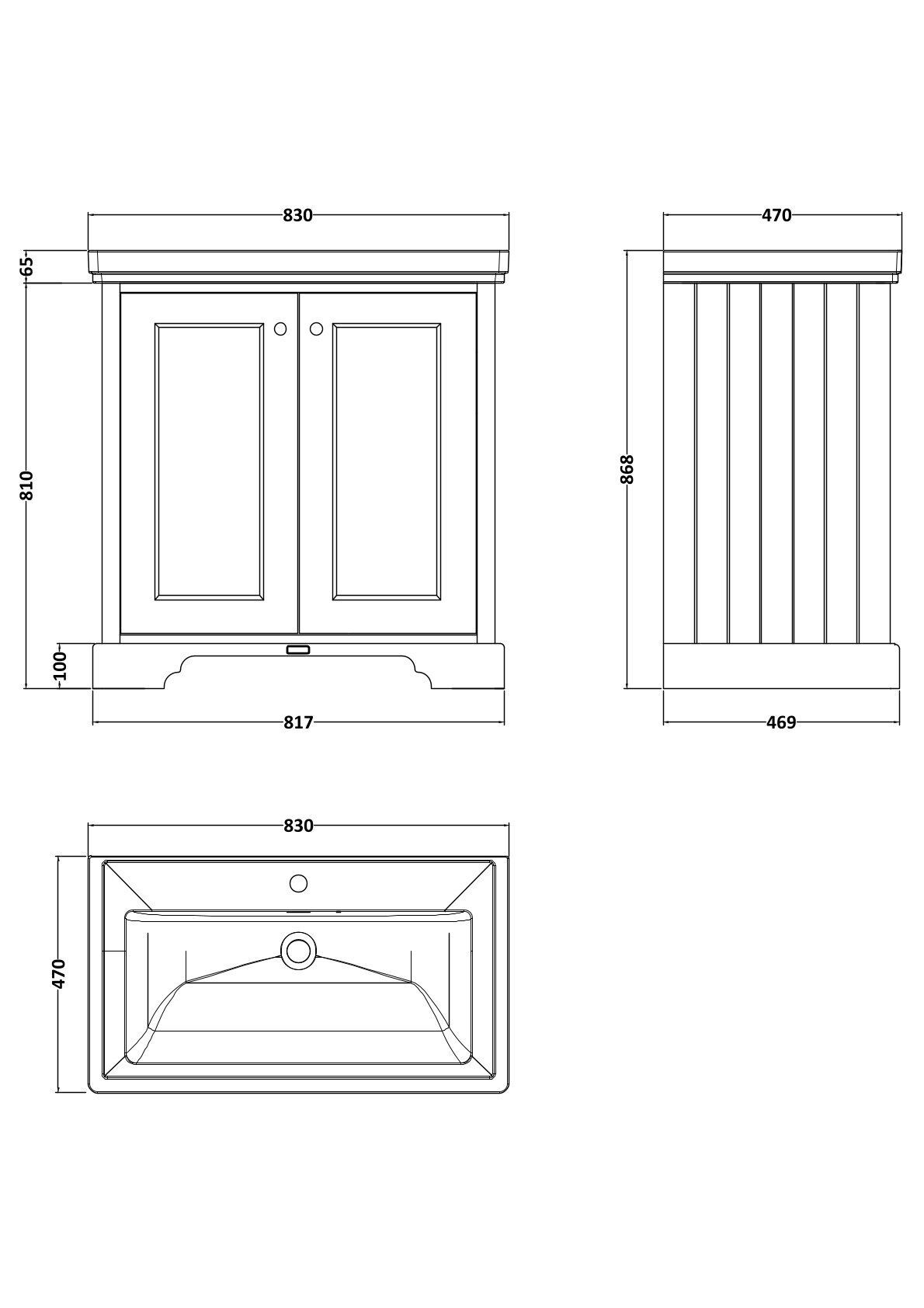 830
65
810
100
817
470
868
469
830
470