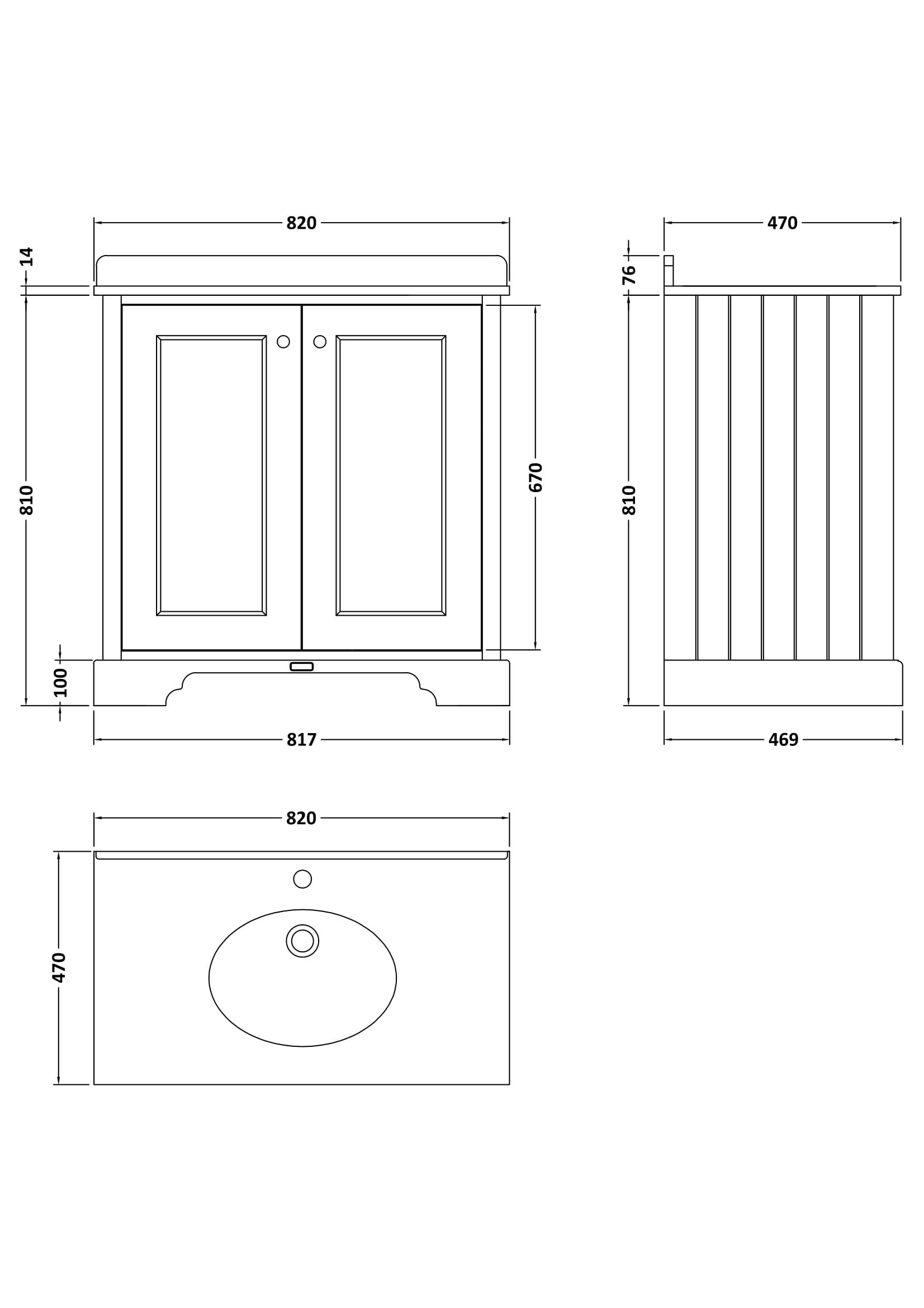 820
14
810
670
100
817
470
76
810
469
820
470