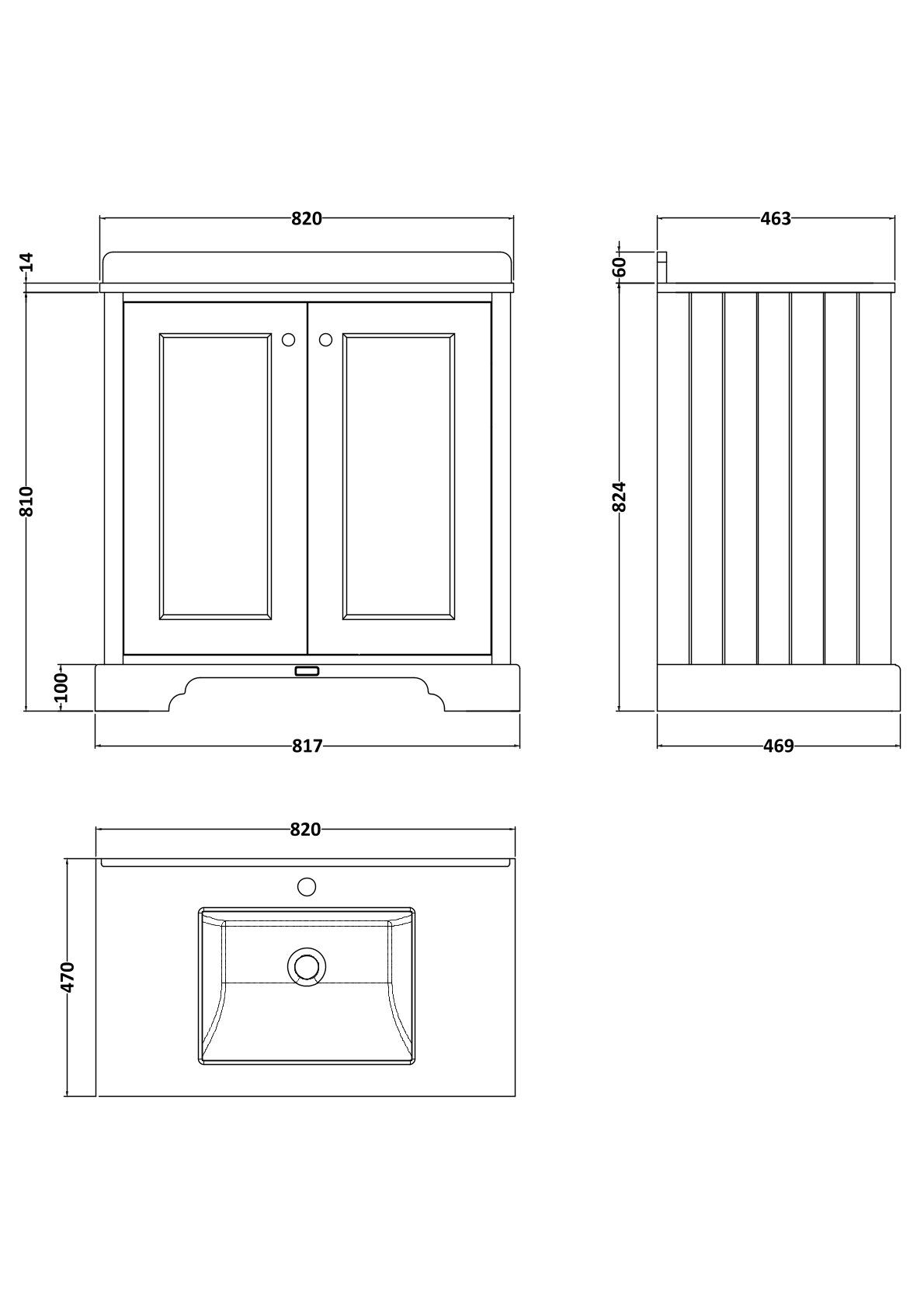 820
14
810
100
817
463
60
824
469
820
470