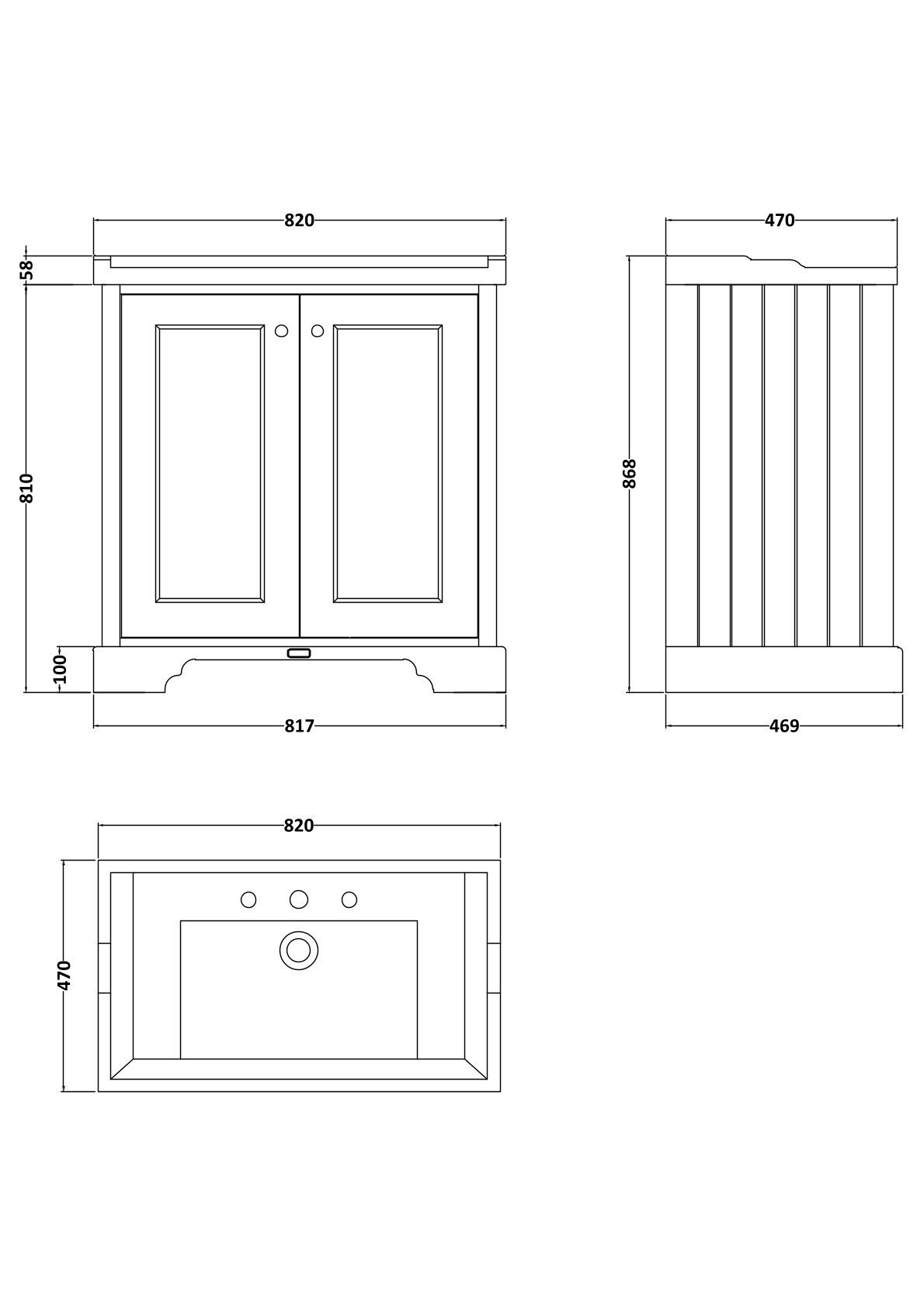 820

58

810

100

817

470

868

469

820

470