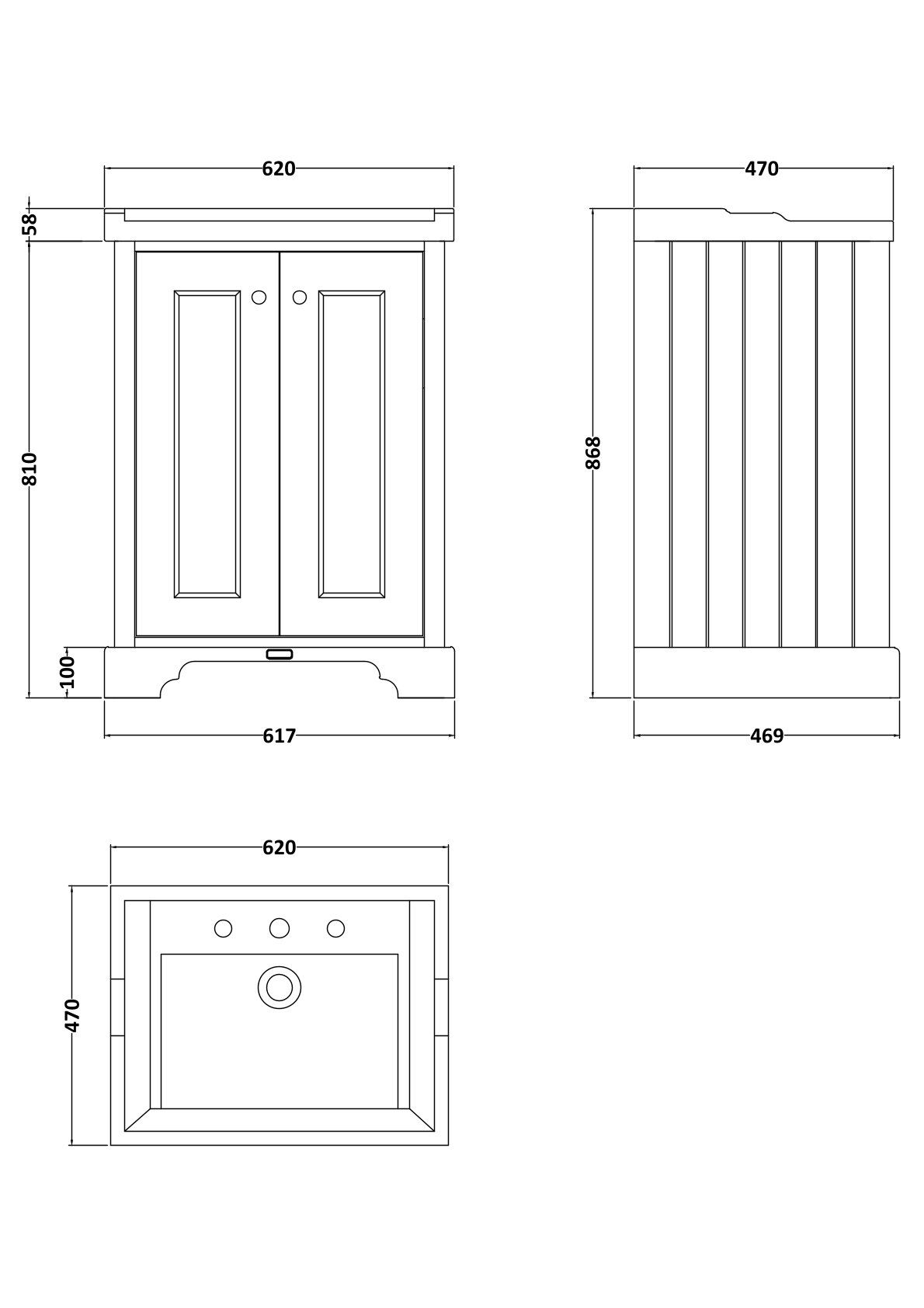 620
58
810
100
617
470
868
469
620
470