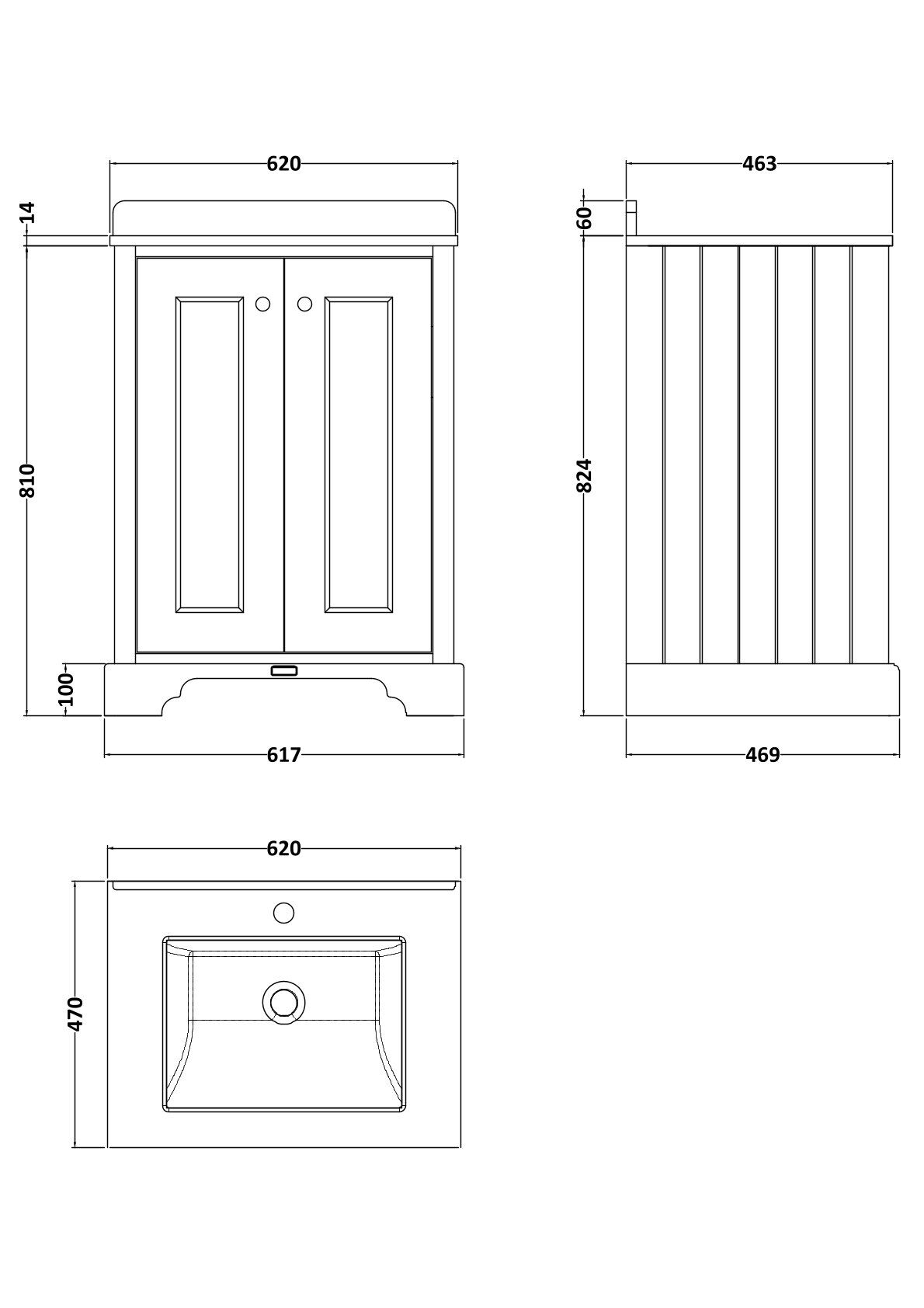 620
14
810
100
617
463
60
824
469
620
470