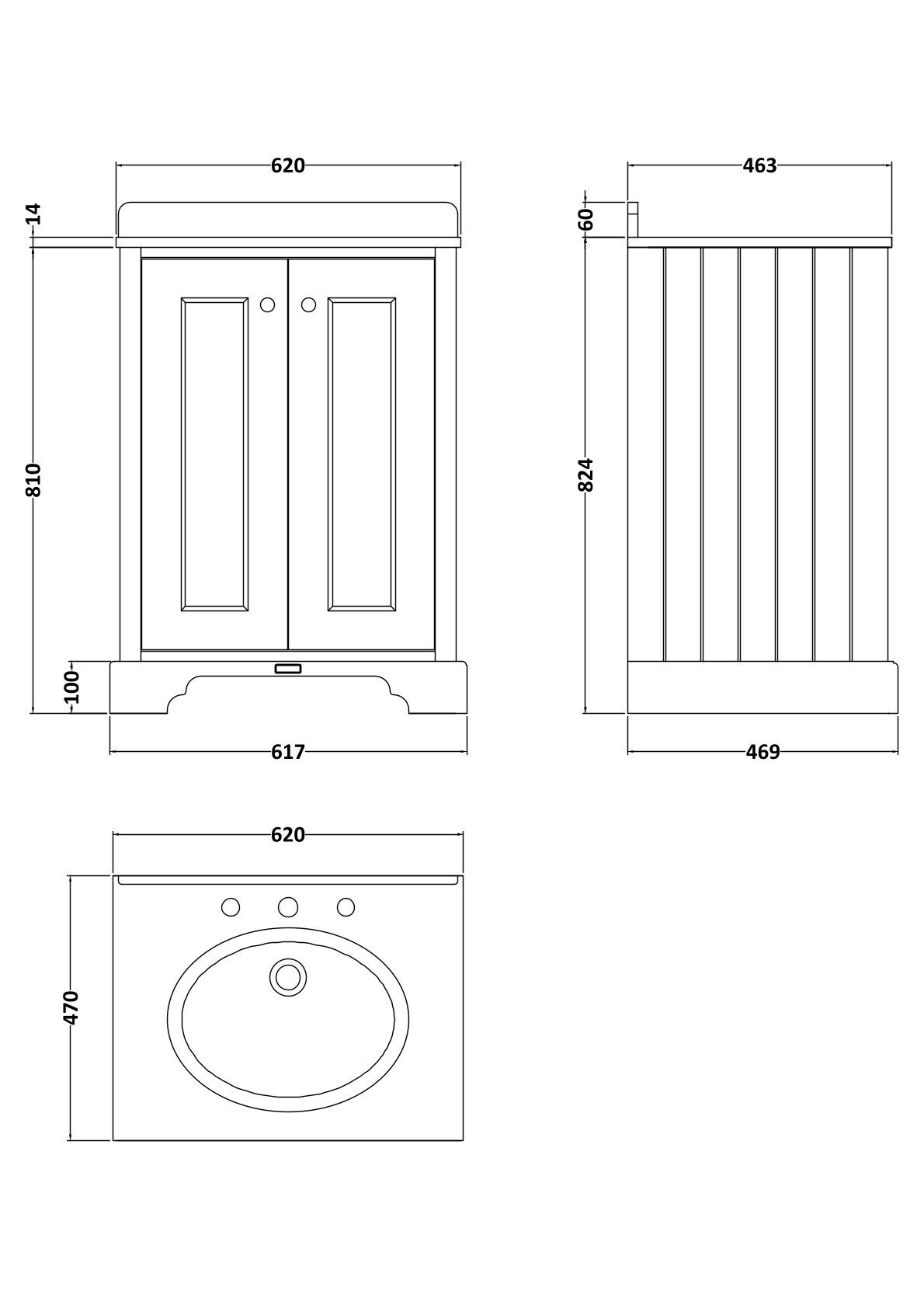 620
14
810
100
617
463
60
824
469
620
470