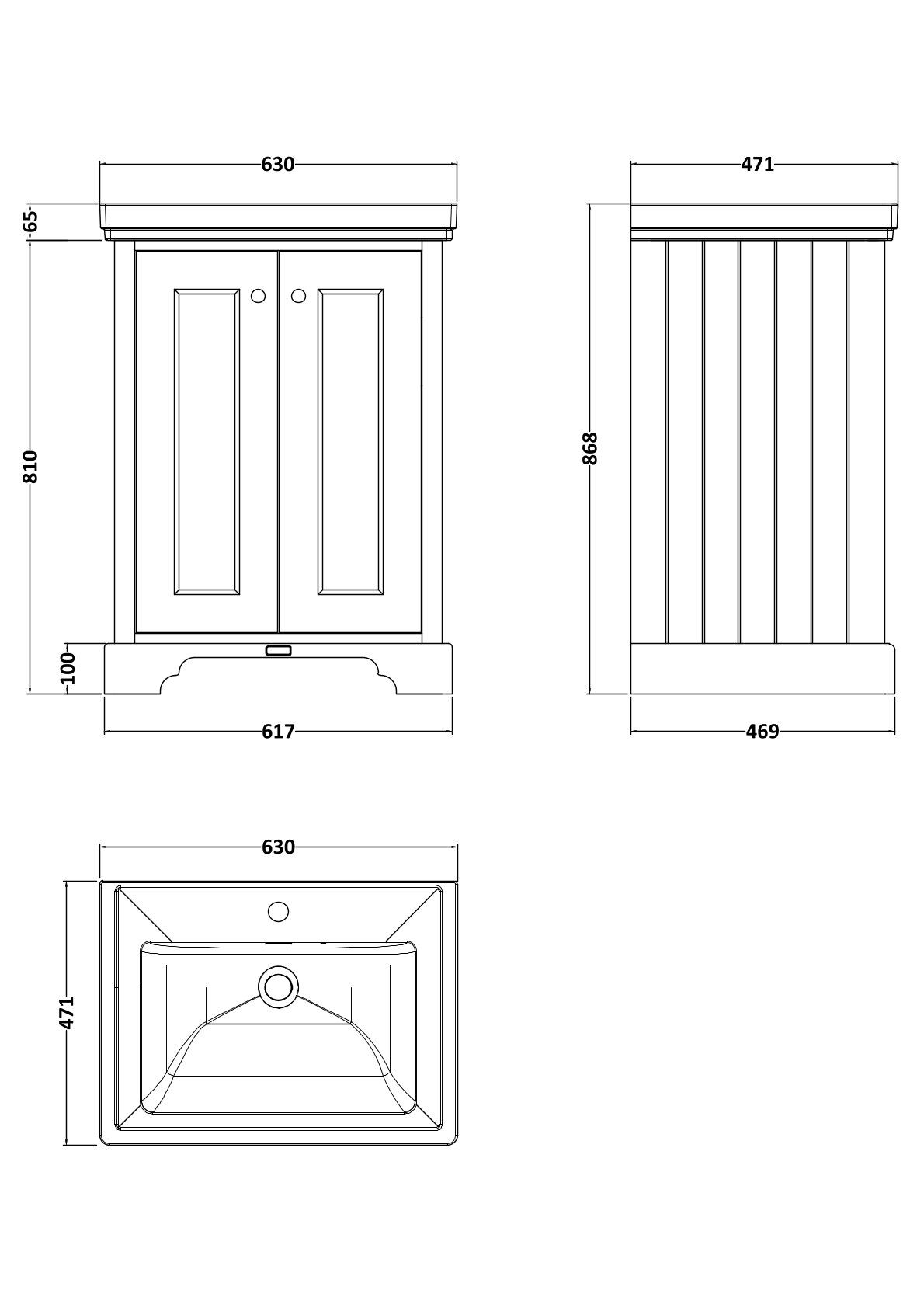 630
65
810
100
617
471
868
469
630
471