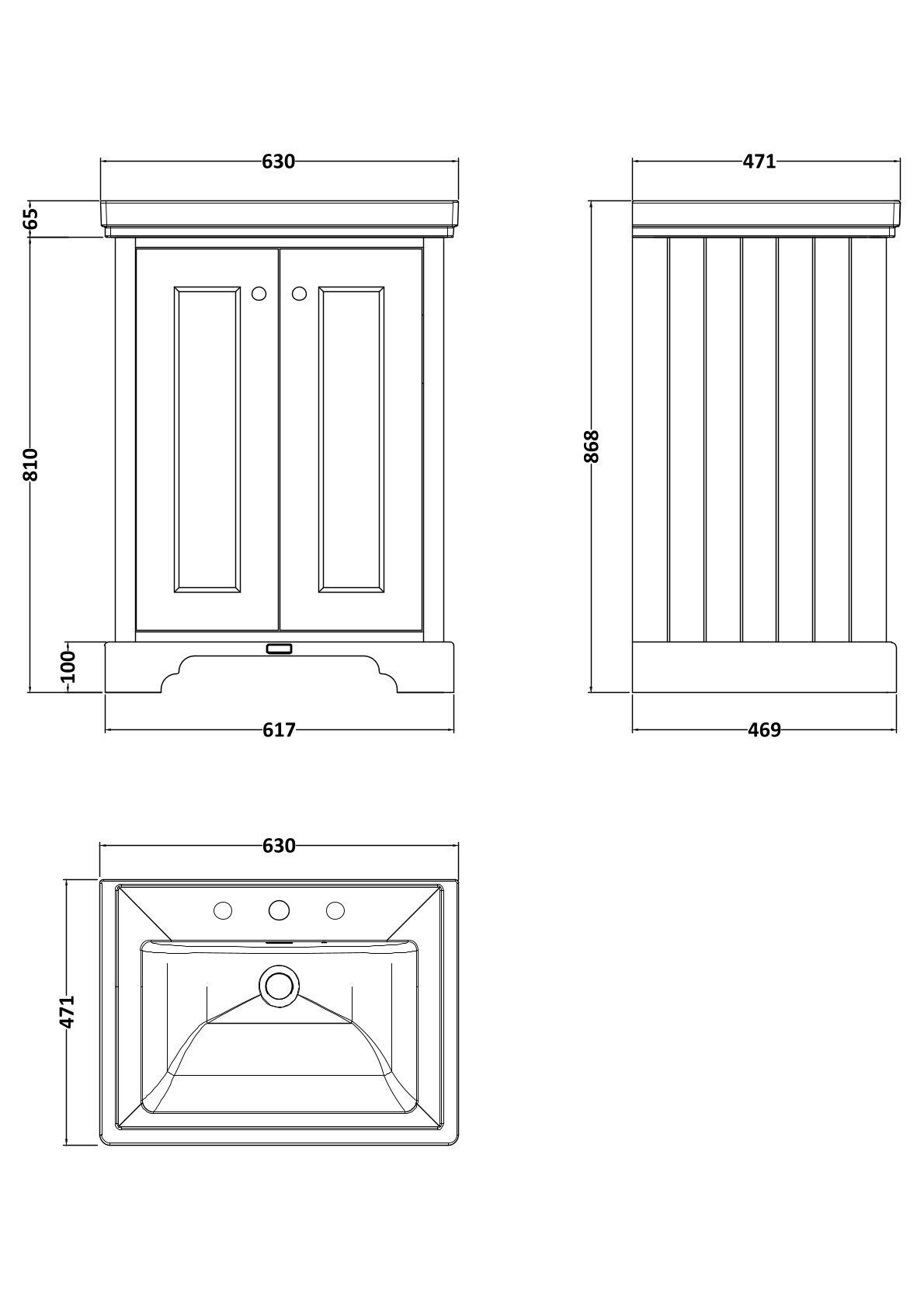 630

65

810

100

617

471

868

469

630

471