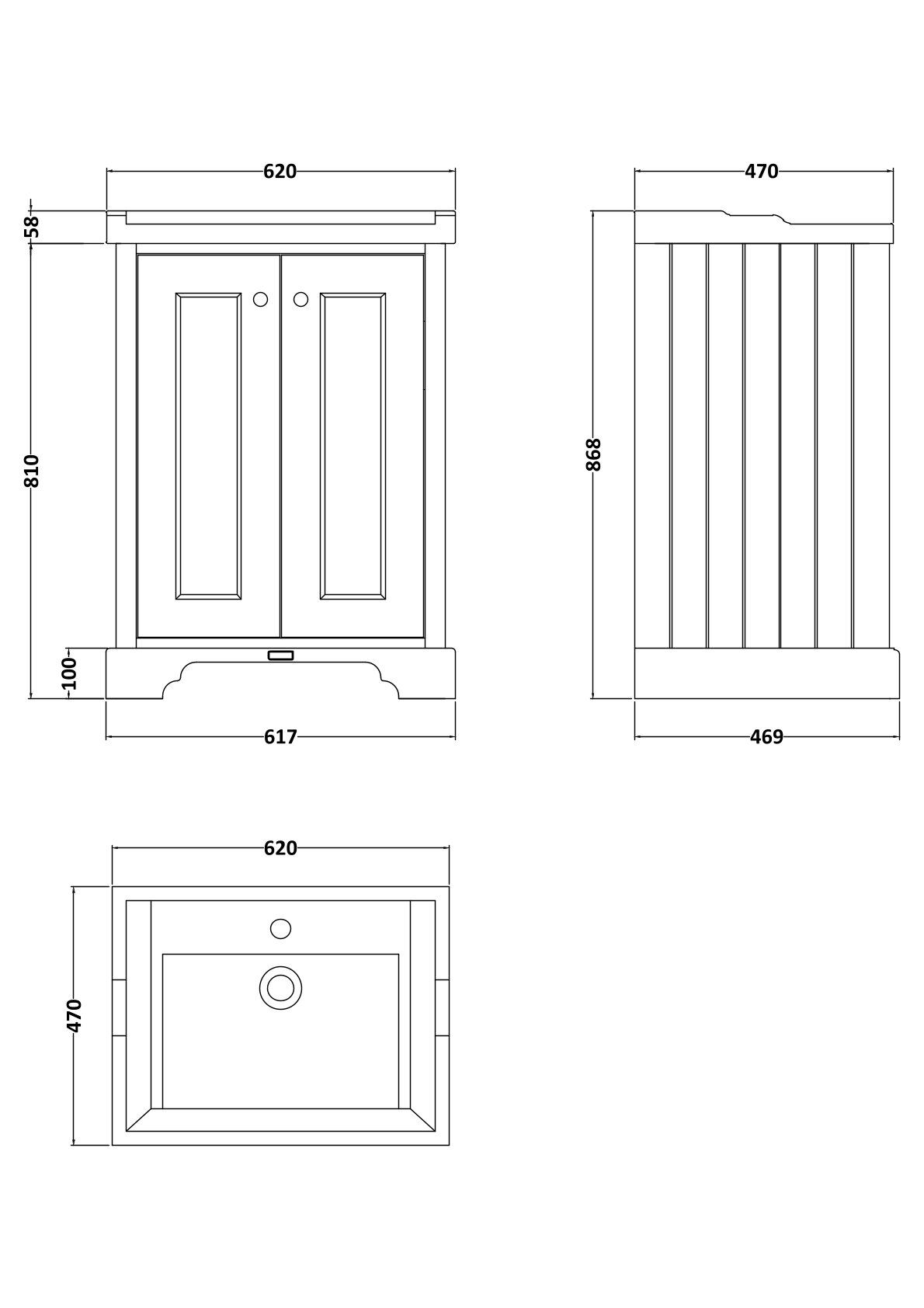 620
58
810
100
617
470
868
469
620
470