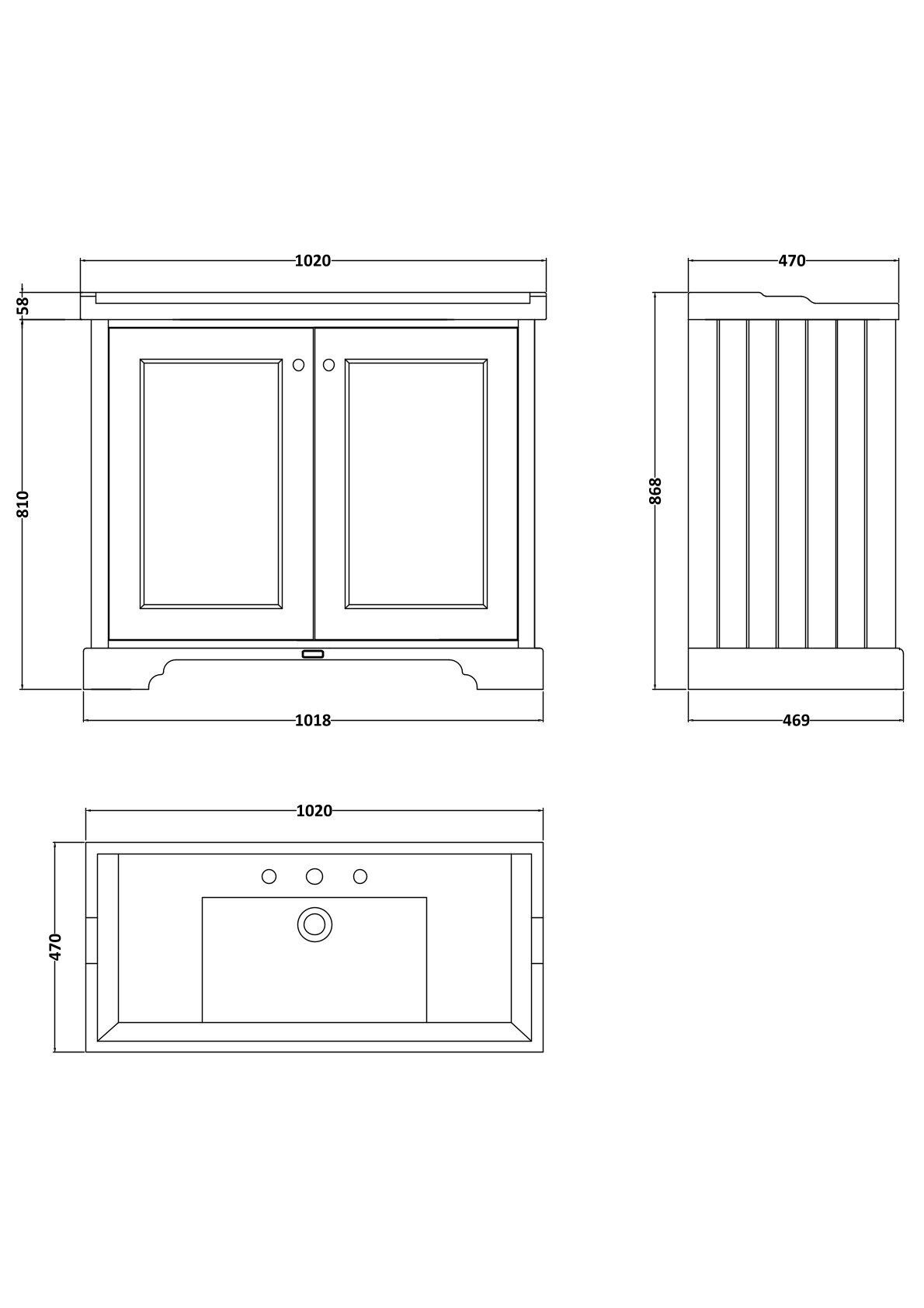 1020
58
810
1018
470
868
469
1020
470