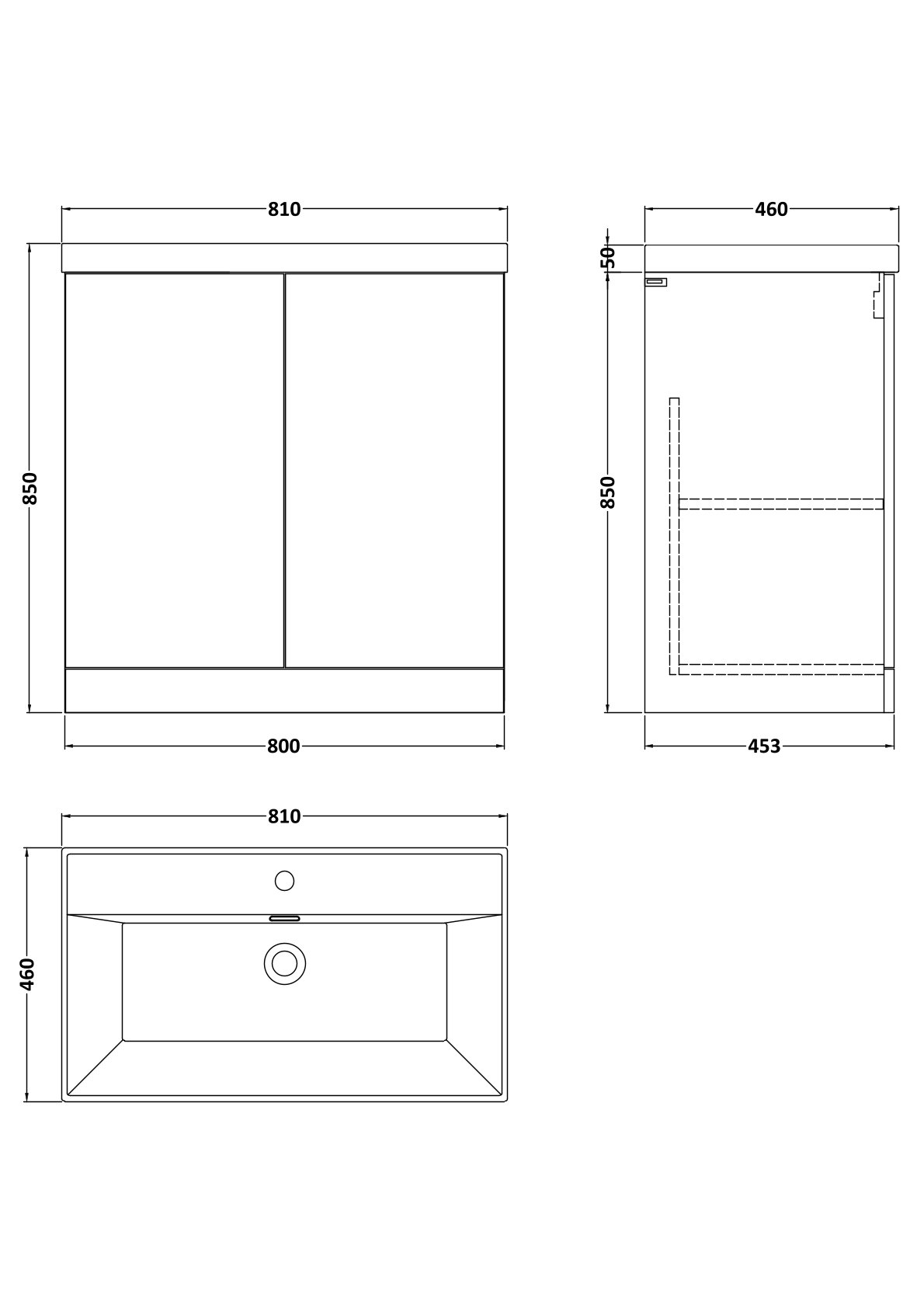 810

850

800

460

50

850

453

810

460