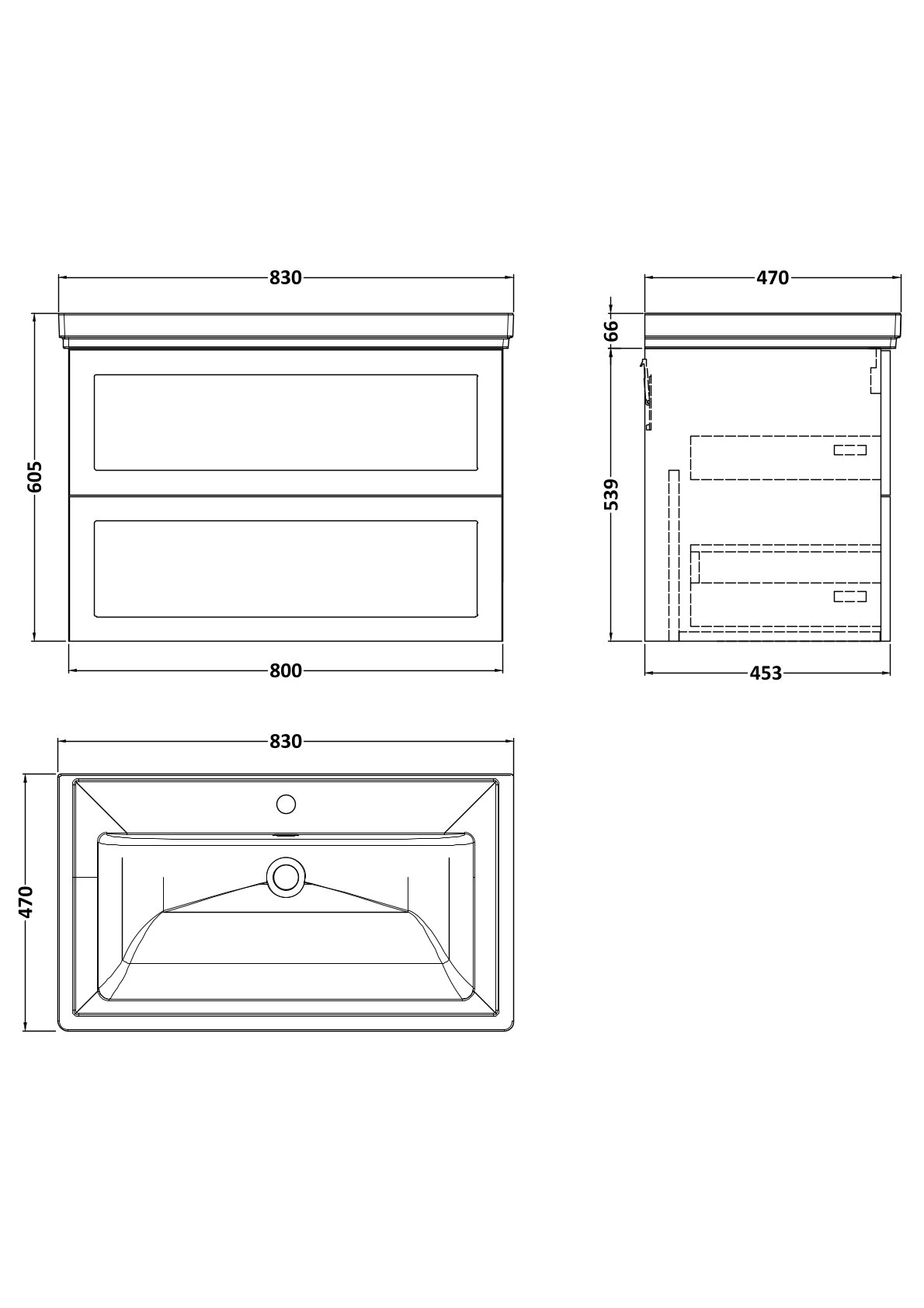 830

605

800

470

66

539

453

830

470