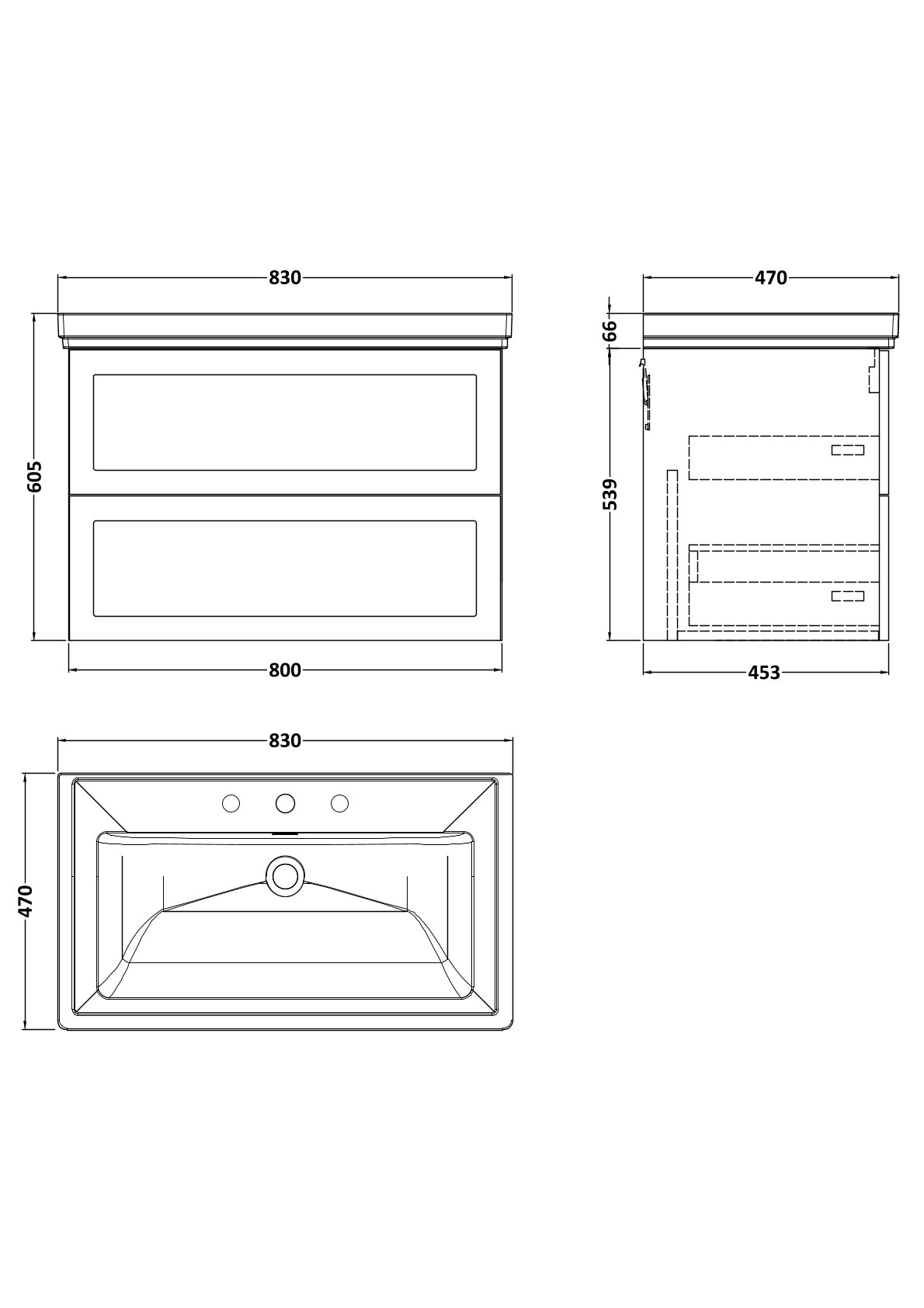 830
605
800
470
66
539
453
830
470