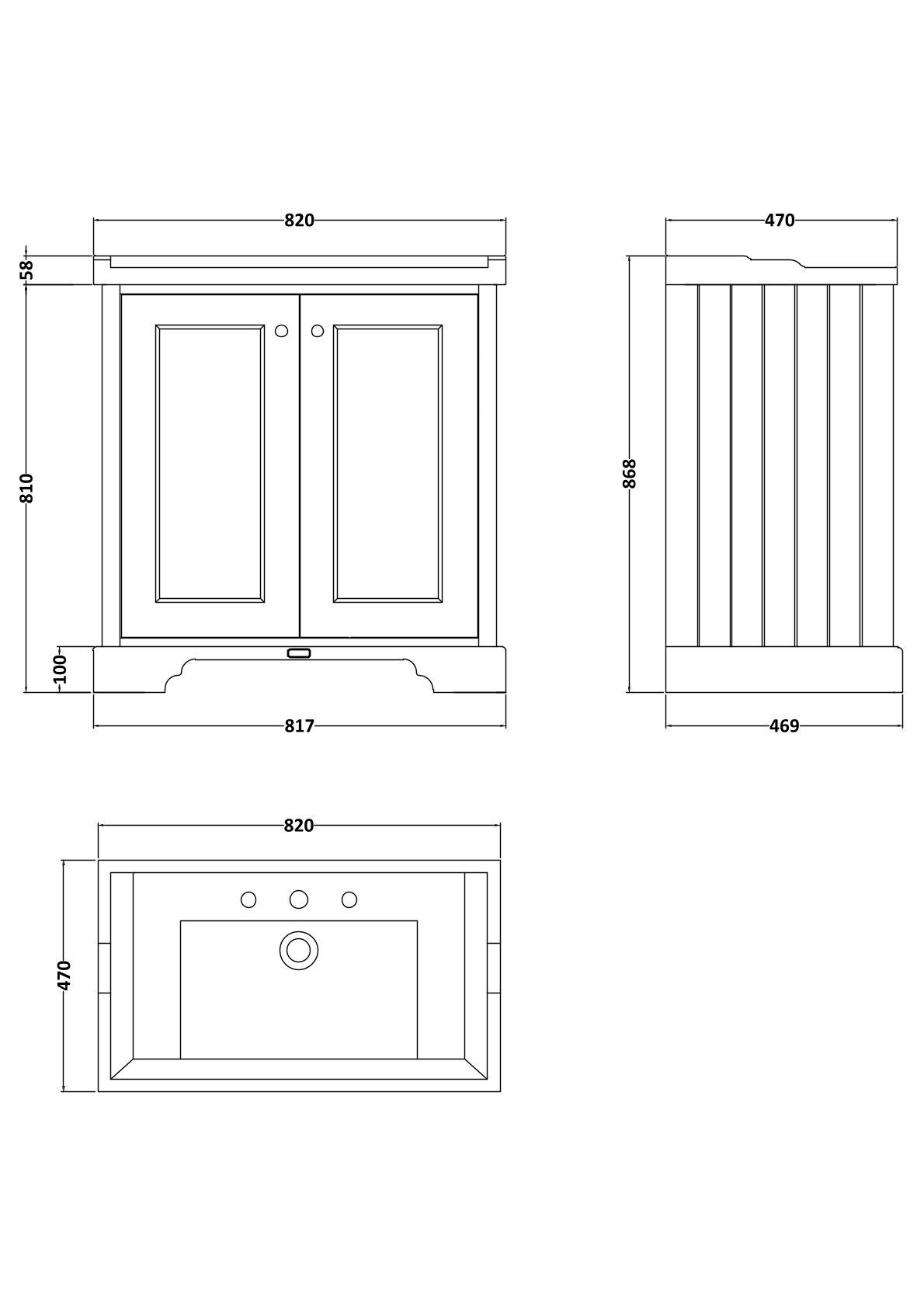 820
58
810
100
817
470
868
469
820
470