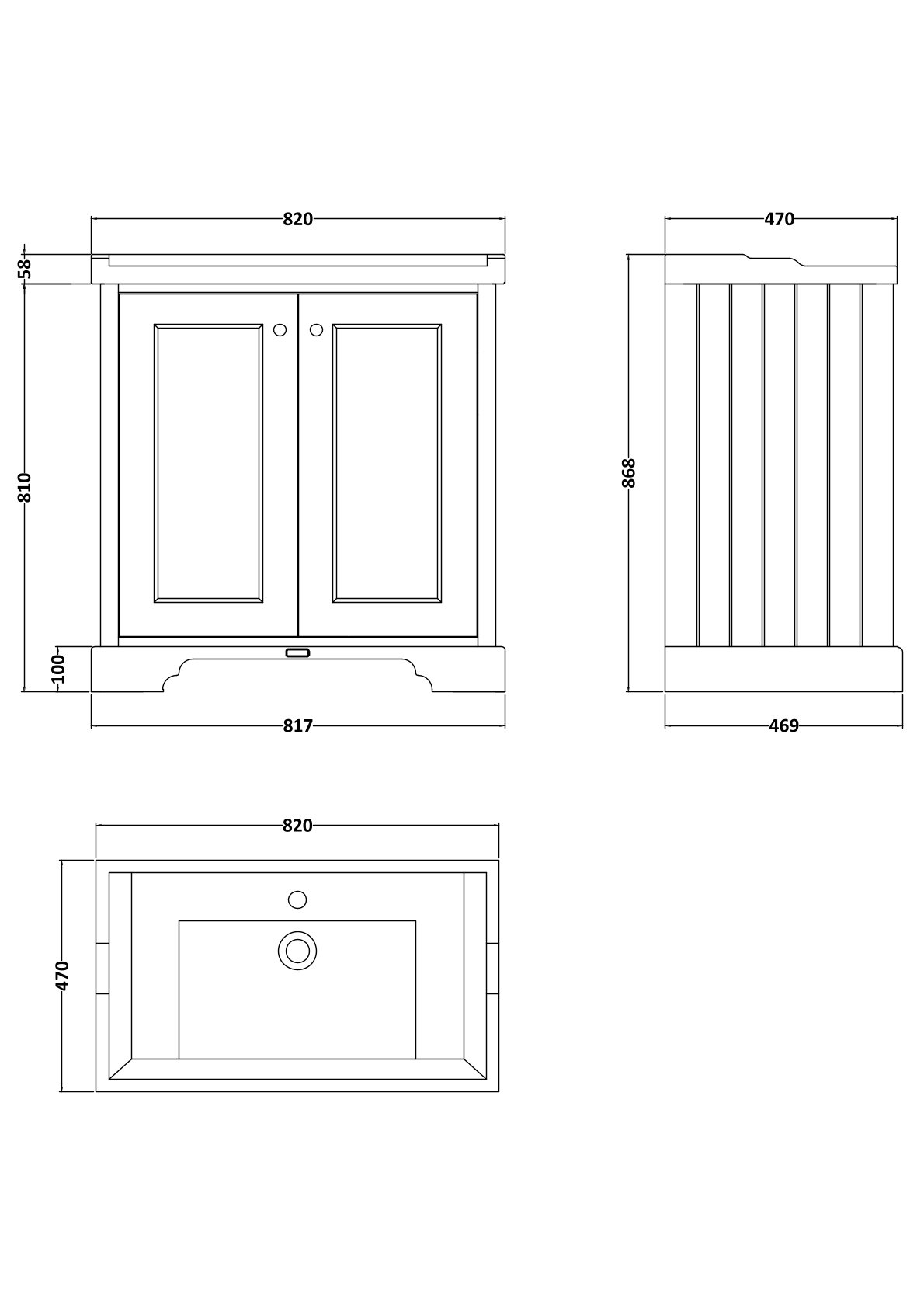 820

58

810

100

817

470

868

469

820

470