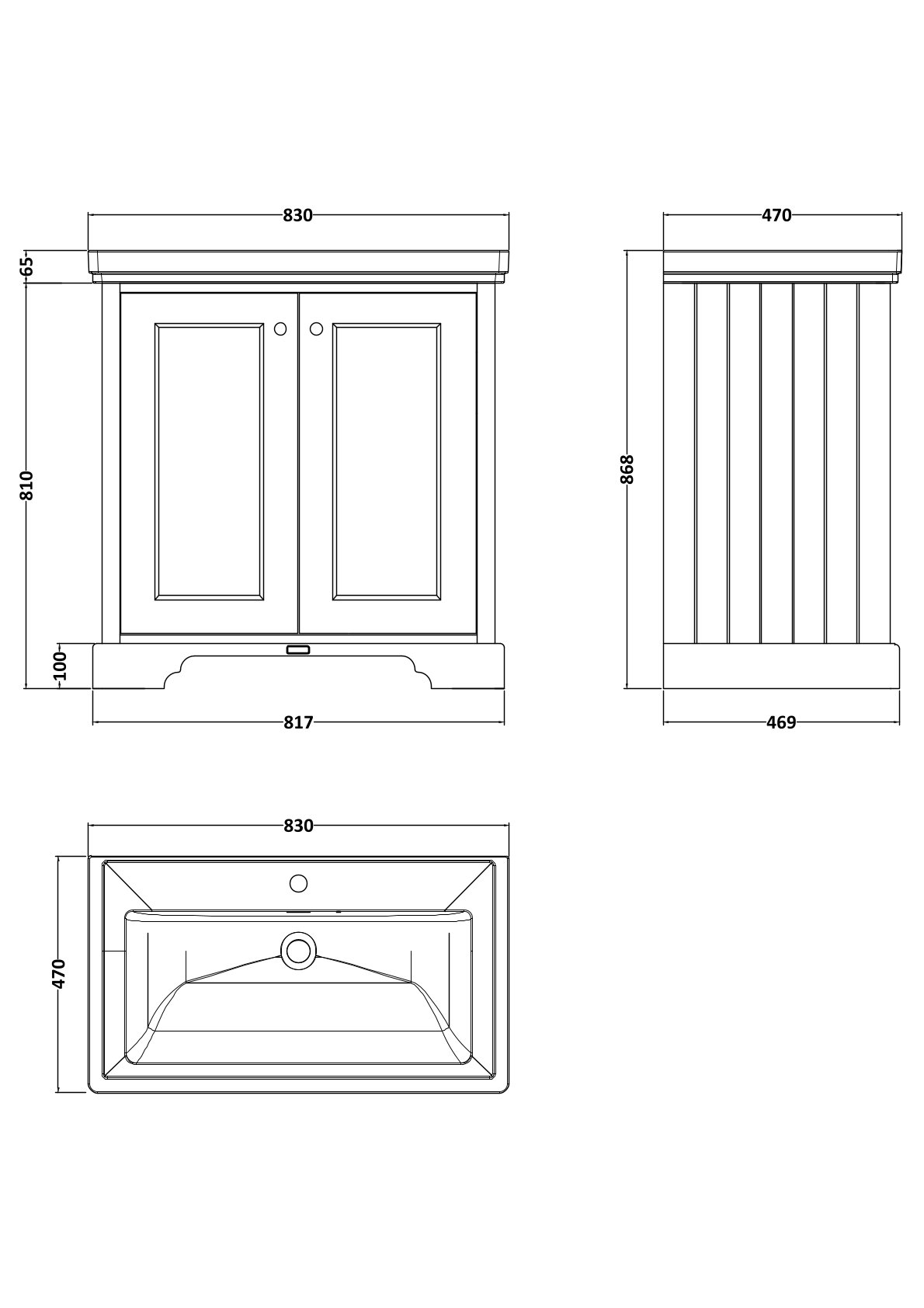 830
65
810
100
817
470
868
469
830
470