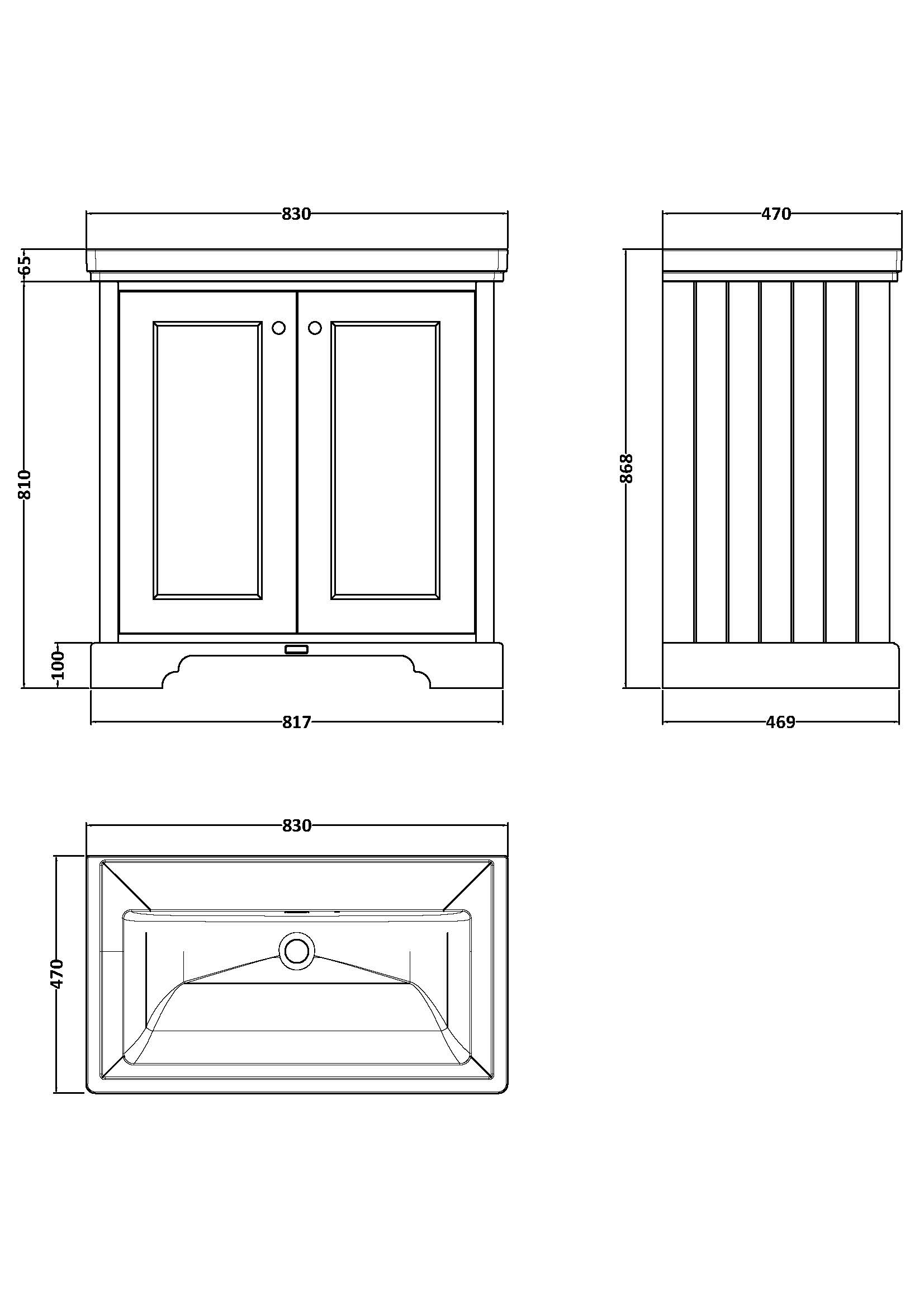 830
65
810
100
817
470
868
469
830
470