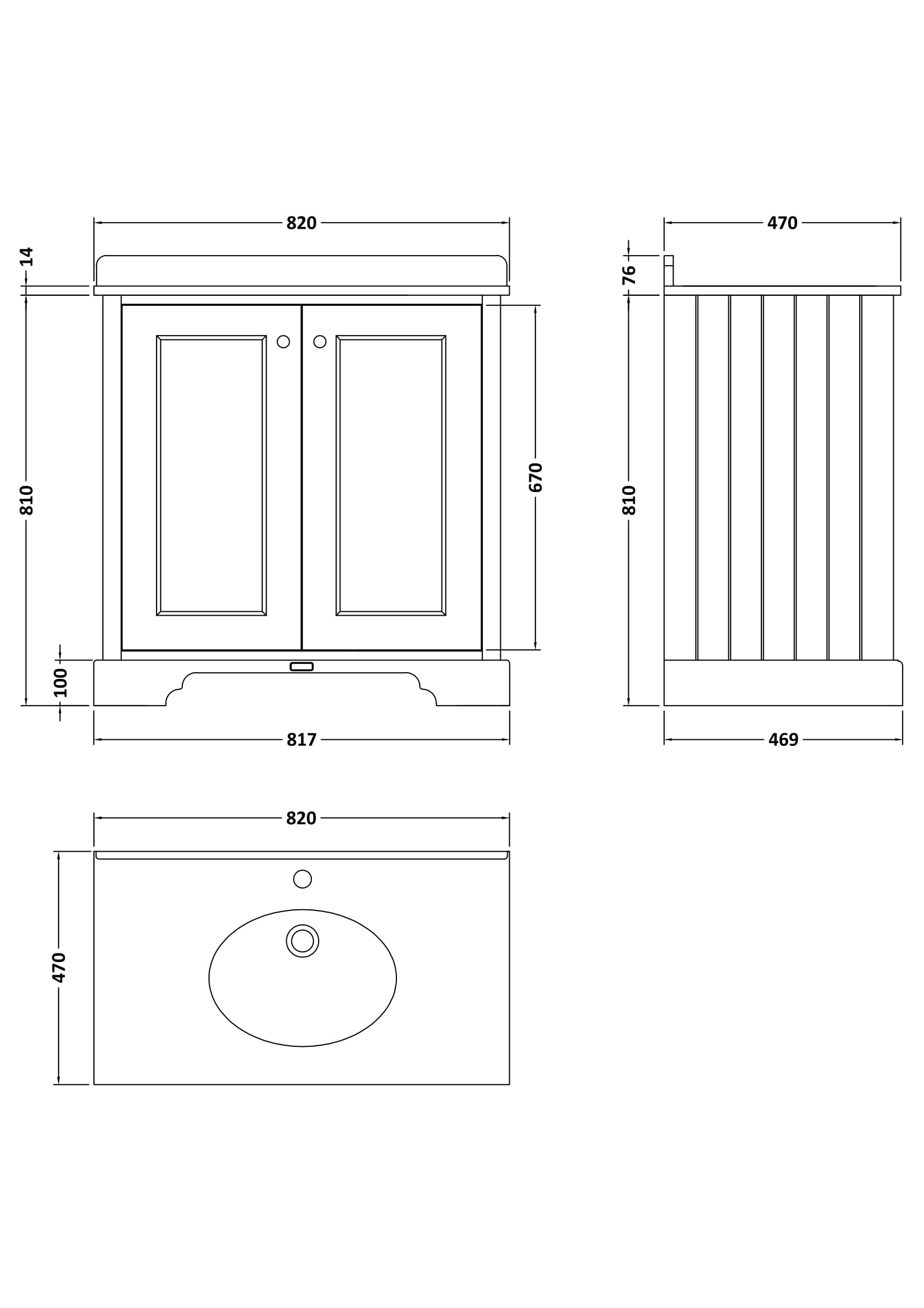 820

14

810

670

100

817

470

76

810

469

820

470