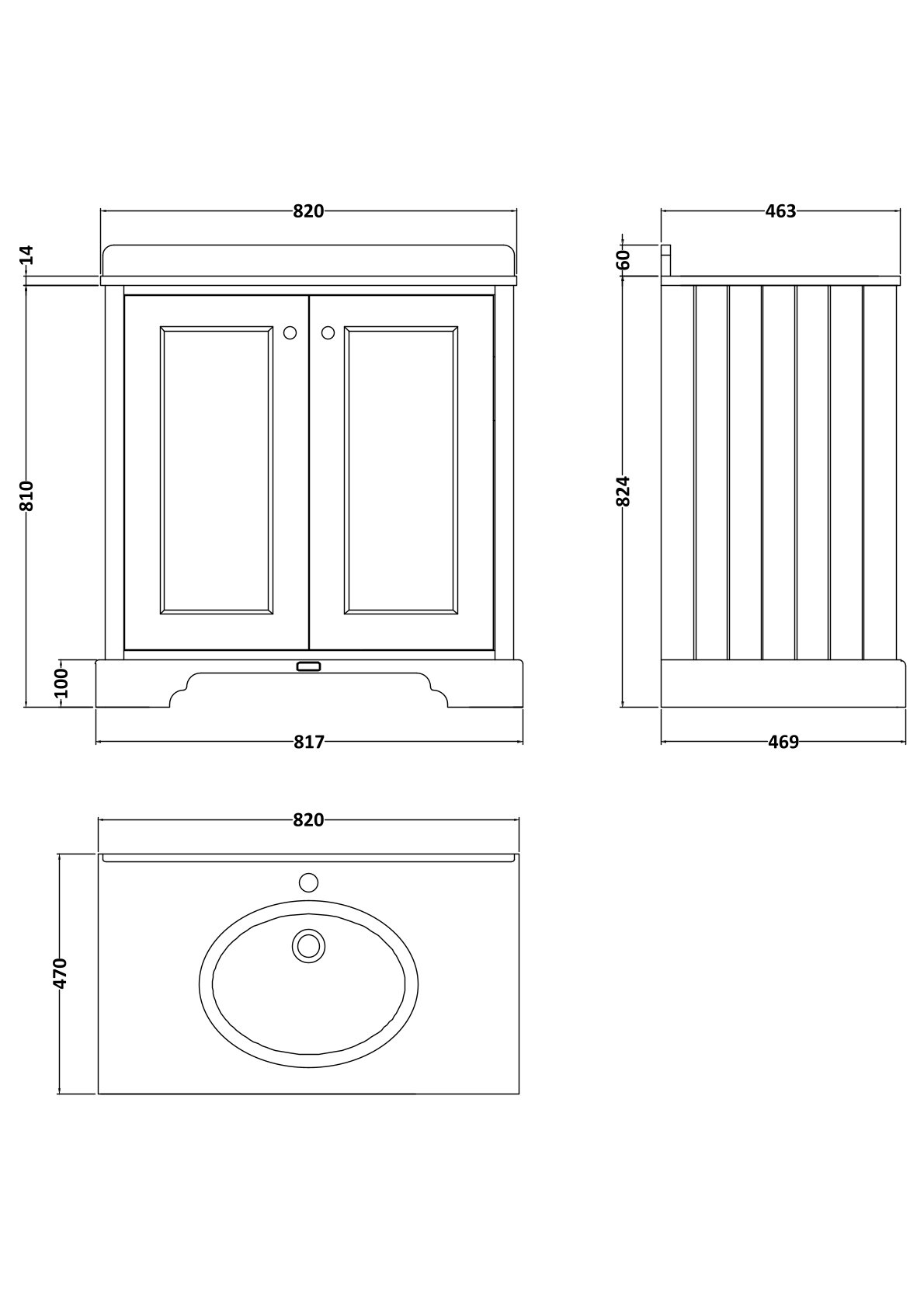 820

14

810

100

817

463

60

824

469

820

470