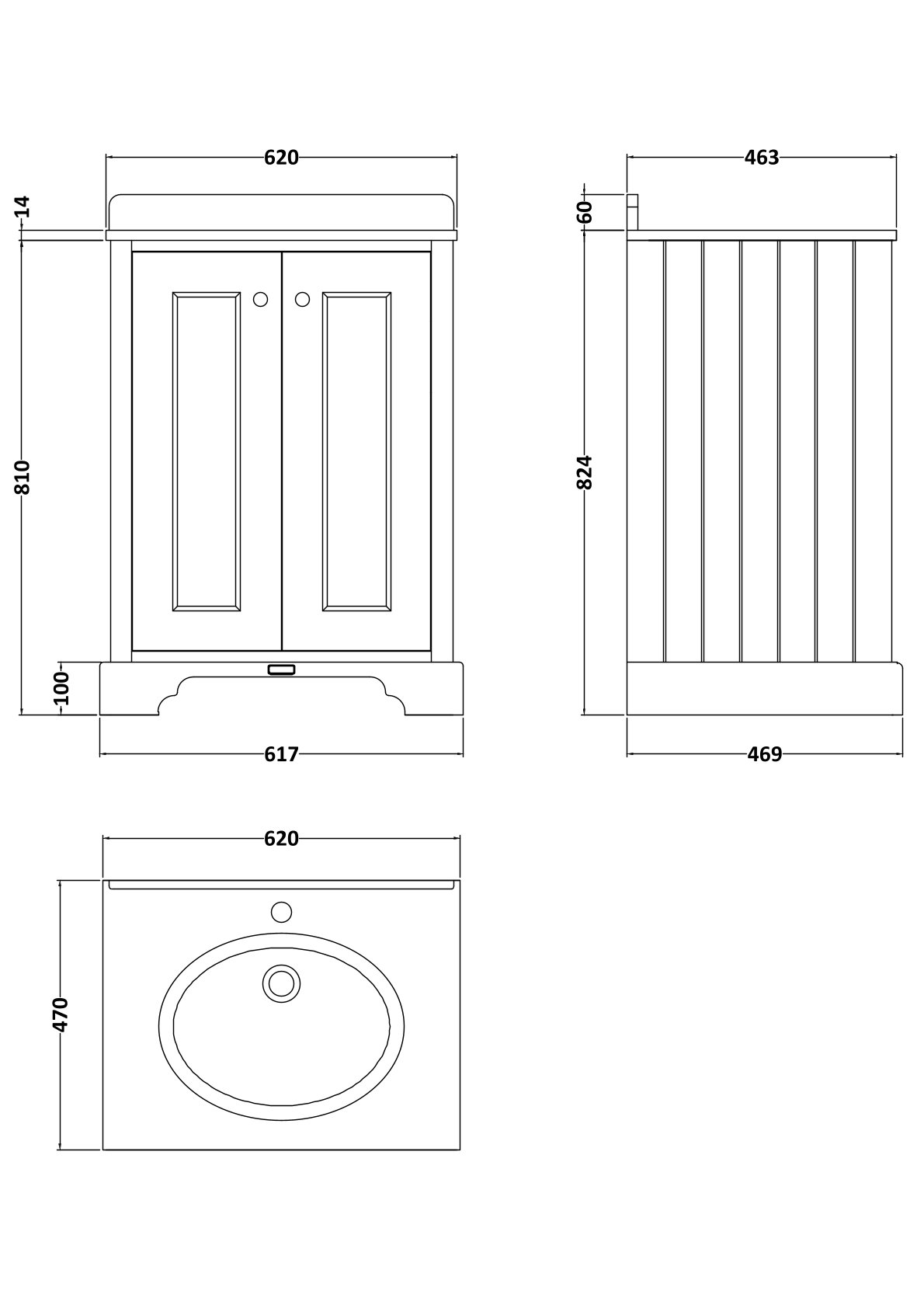 620
14
810
100
617
463
60
824
469
620
470