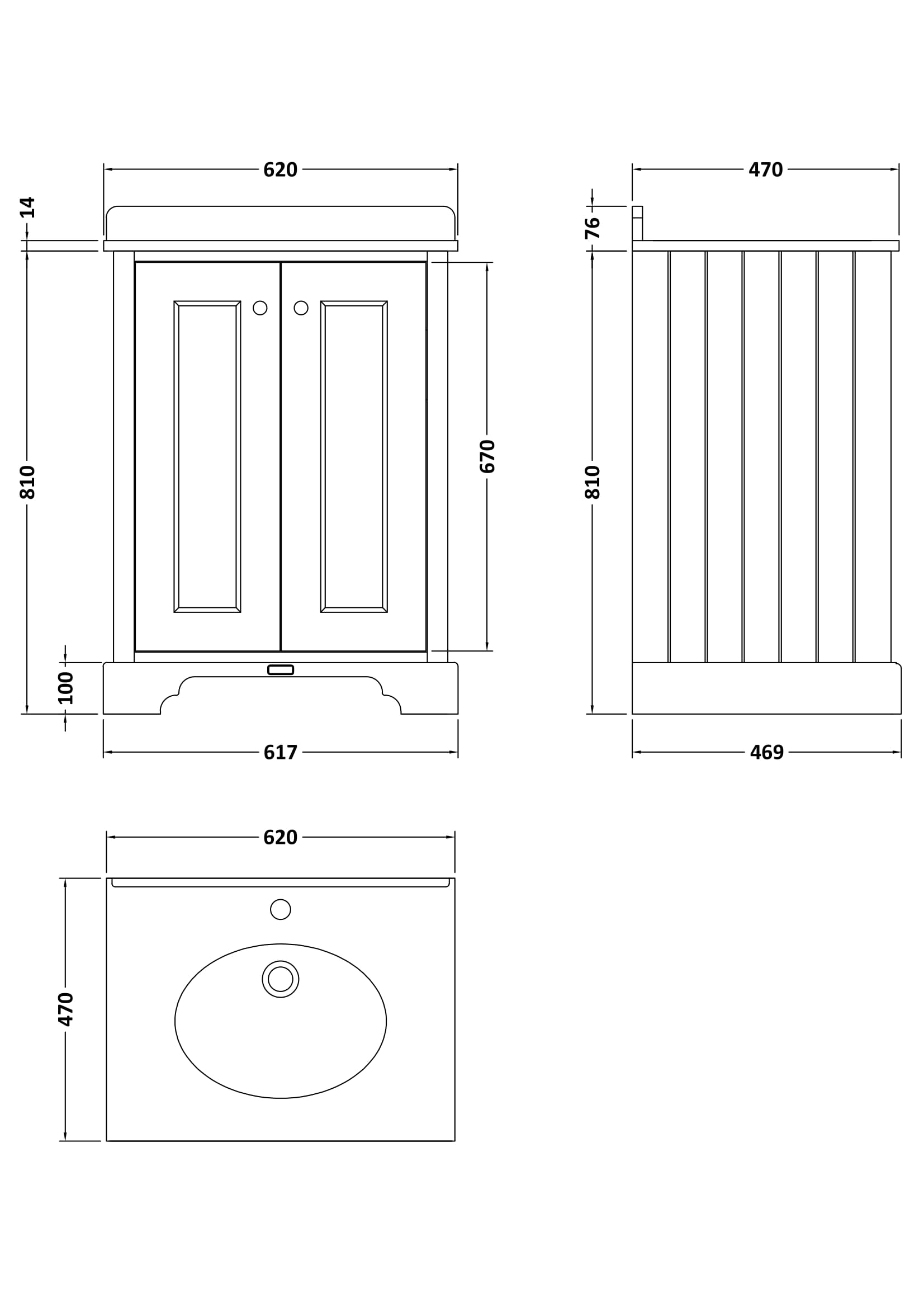 620
14
810
670
100
617
470
76
810
469
620
470