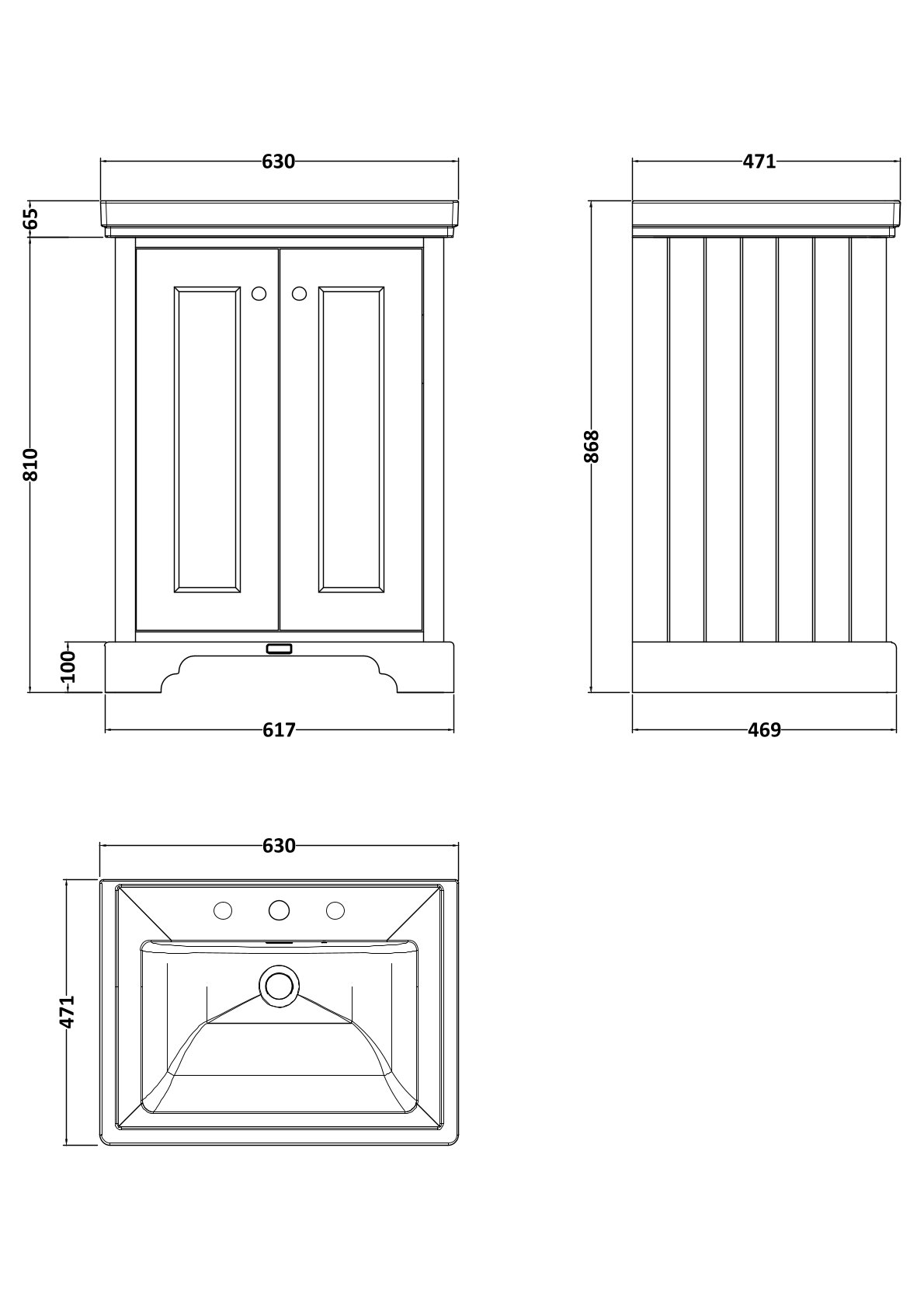 630

65

810

100

617

471

868

469

630

471