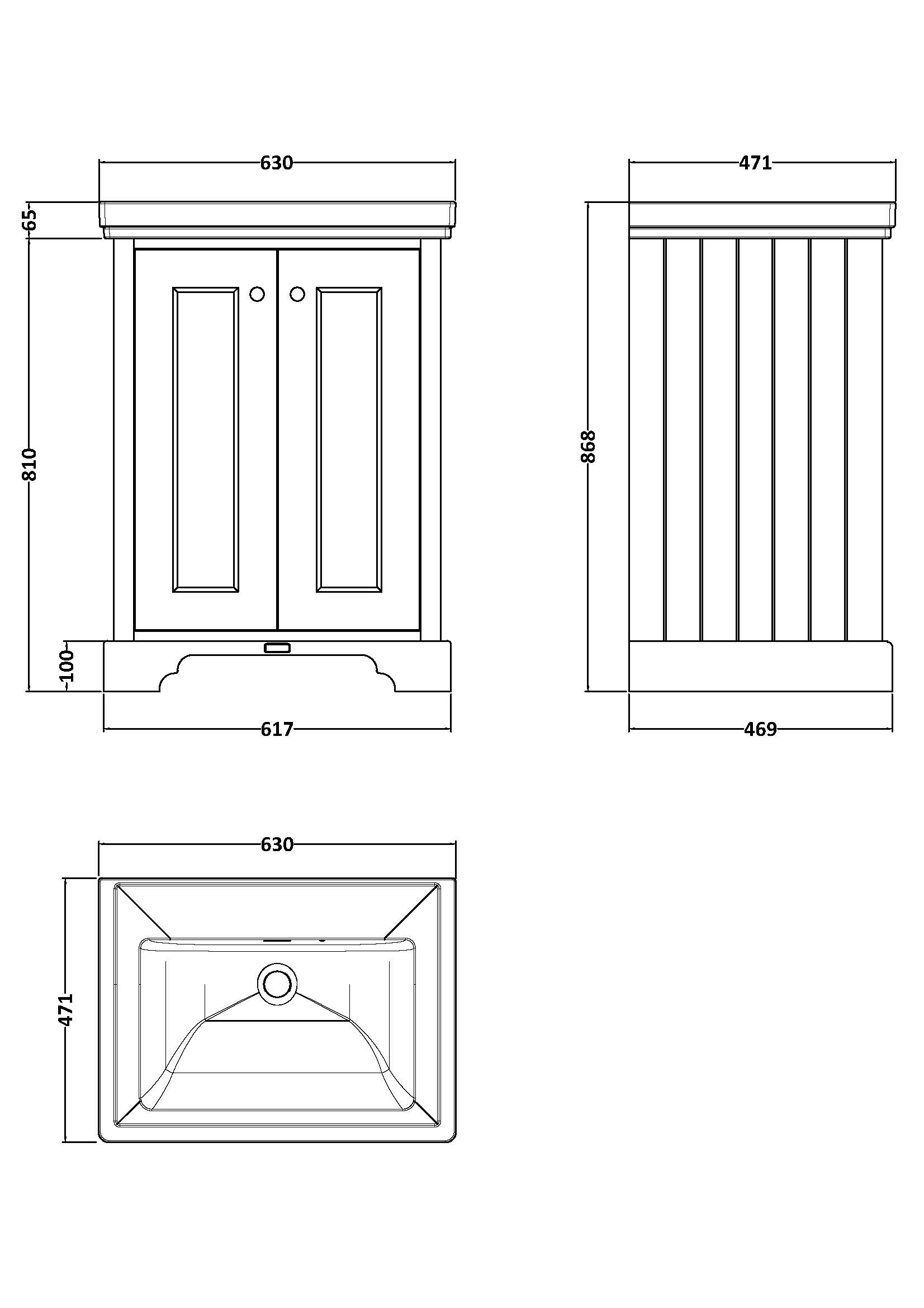 630
65
810
100
617
471
868
469
630
471