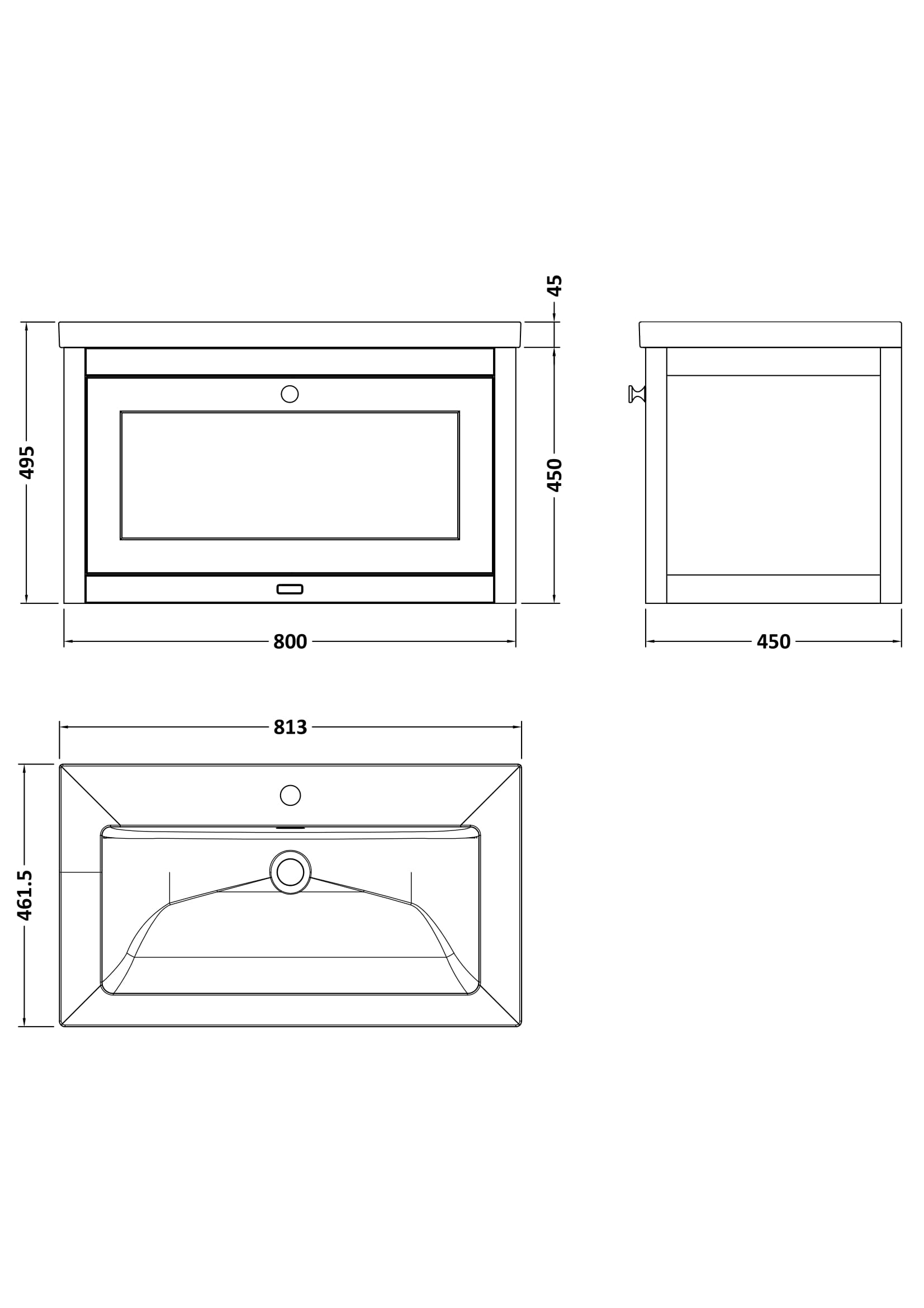 45

495

450

800

450

813

461.5