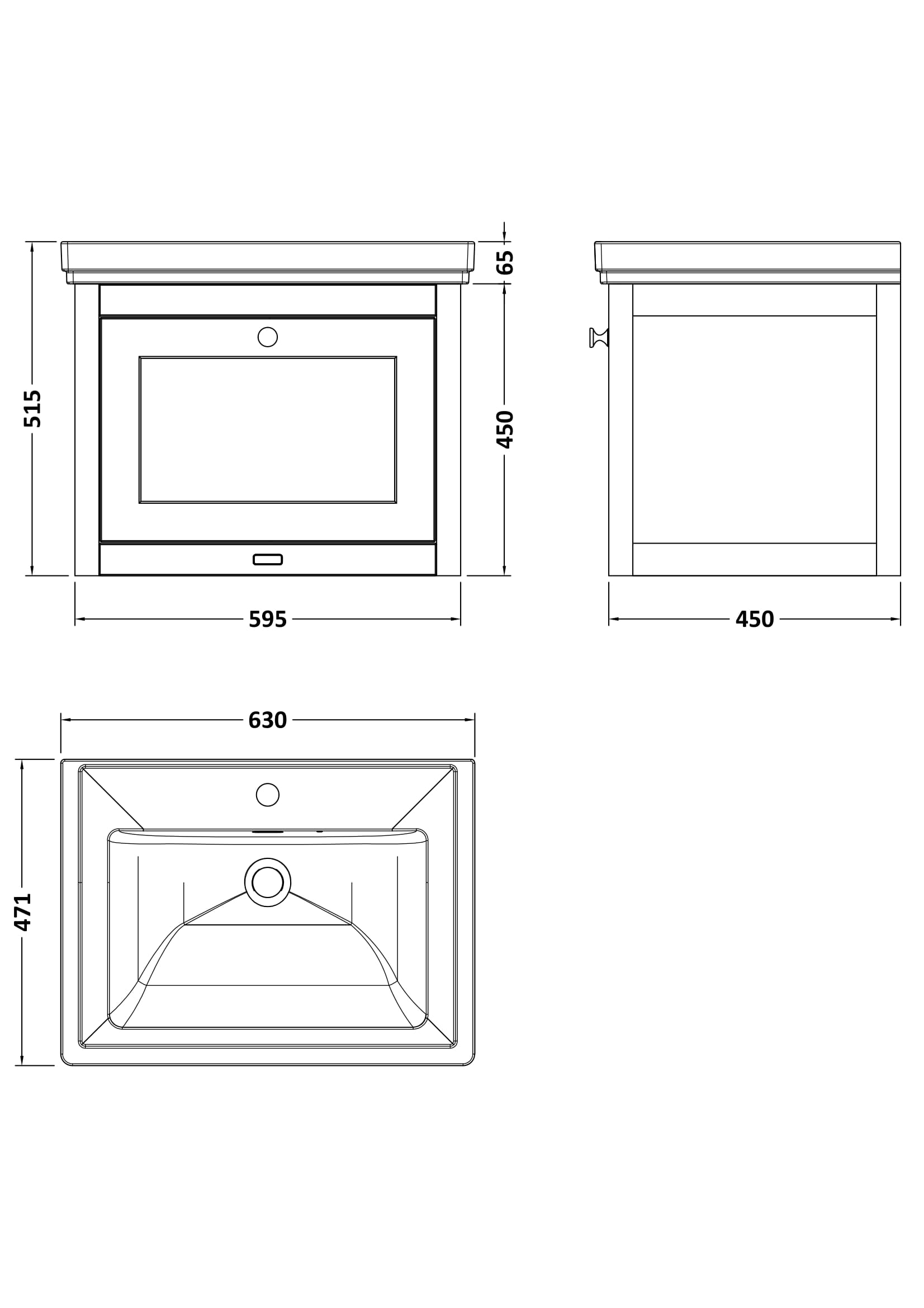 515
65
450
595
450
630
471