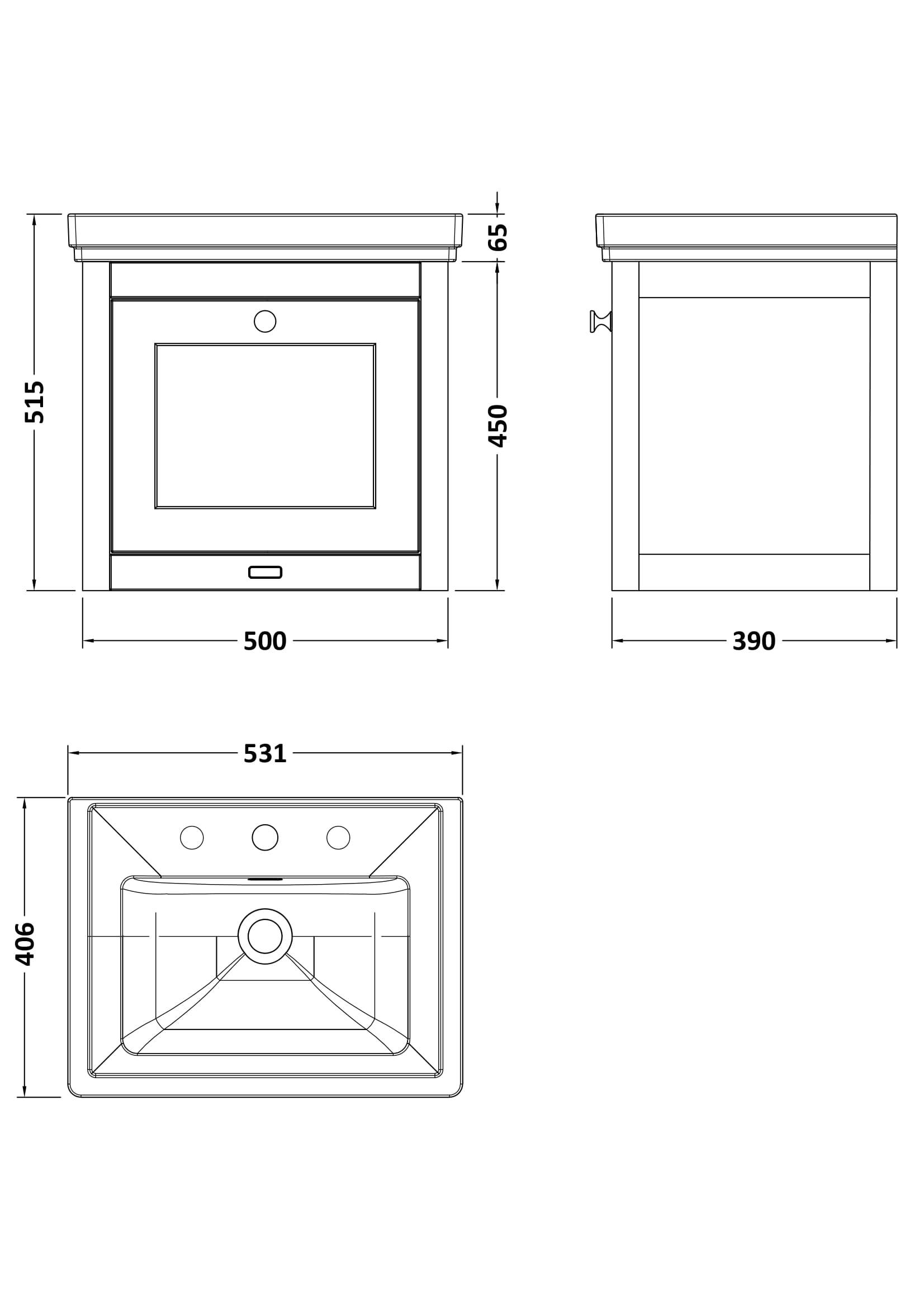 515

65

450

500

390

531

406