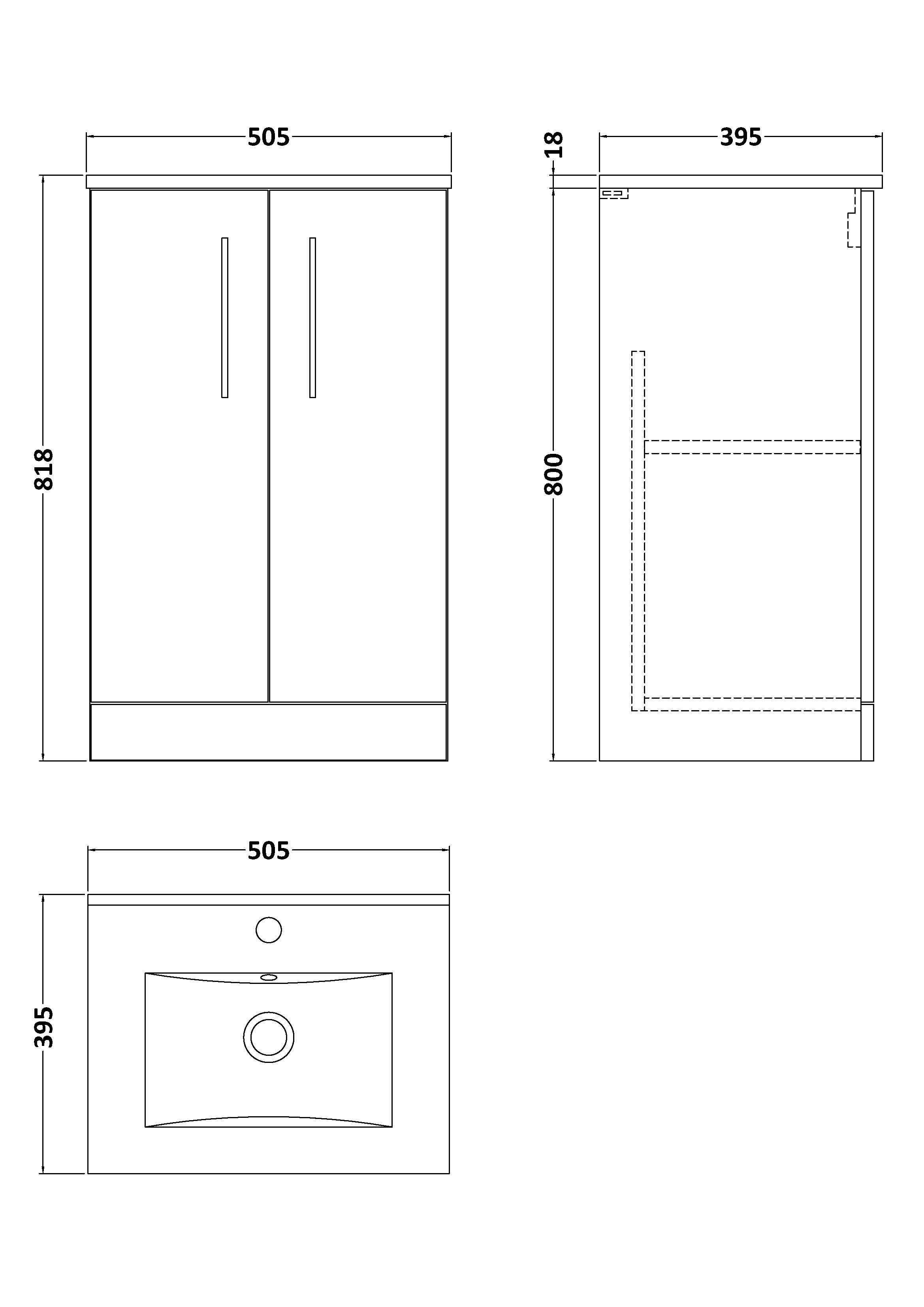 505

818

18

395

800

505

395