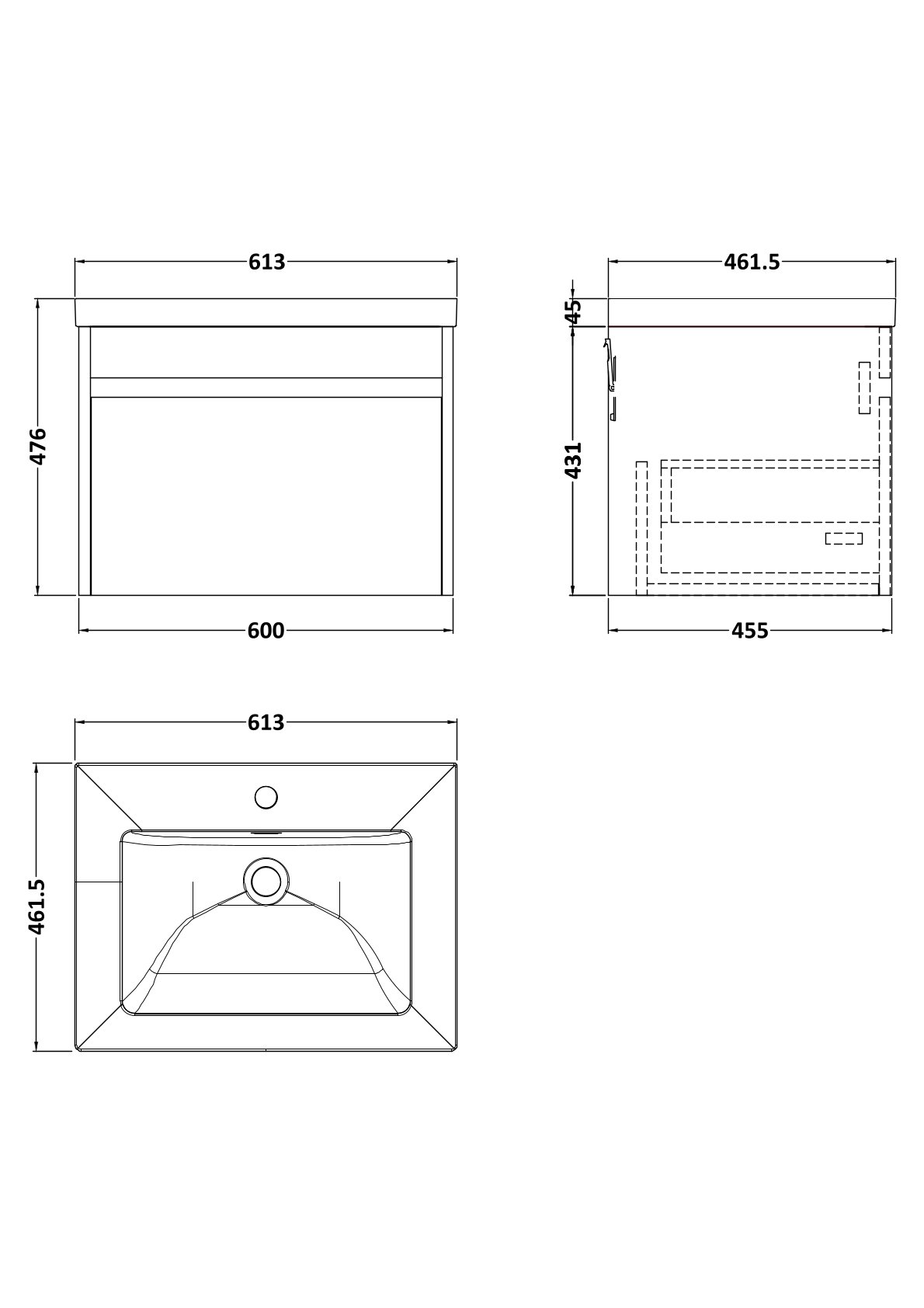 613
476
600
461.5
45
431
455
613
461.5